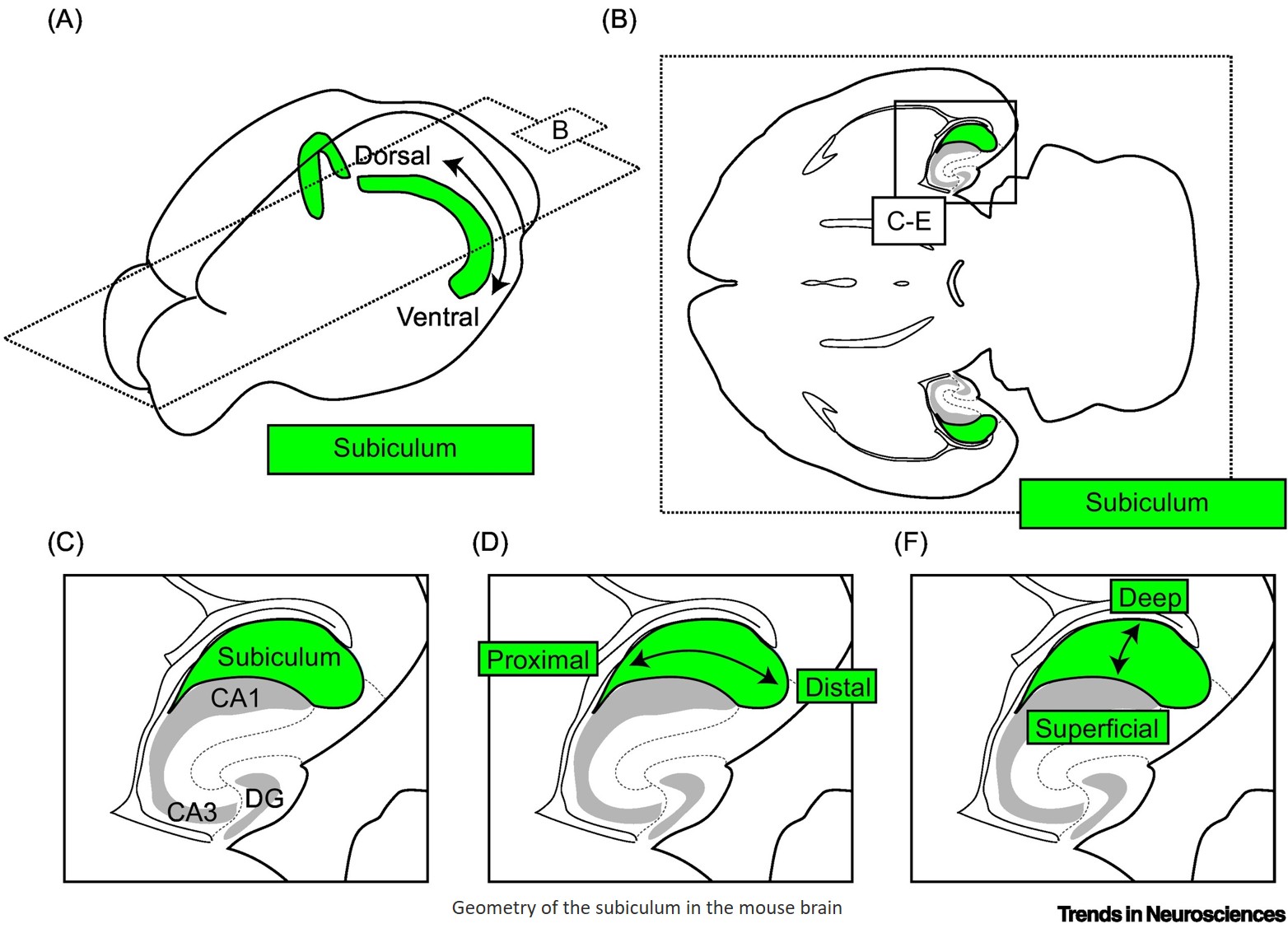 (A)

B

Dorsal

Ventral

Subiculum

(B)

C-E

Subiculum

(C)

Subiculum

CA1

CA3

DG

(D)

Proximal

Distal

(F)

Deep

Superficial

Geometry of the subiculum in the mouse brain

Trends in Neurosciences