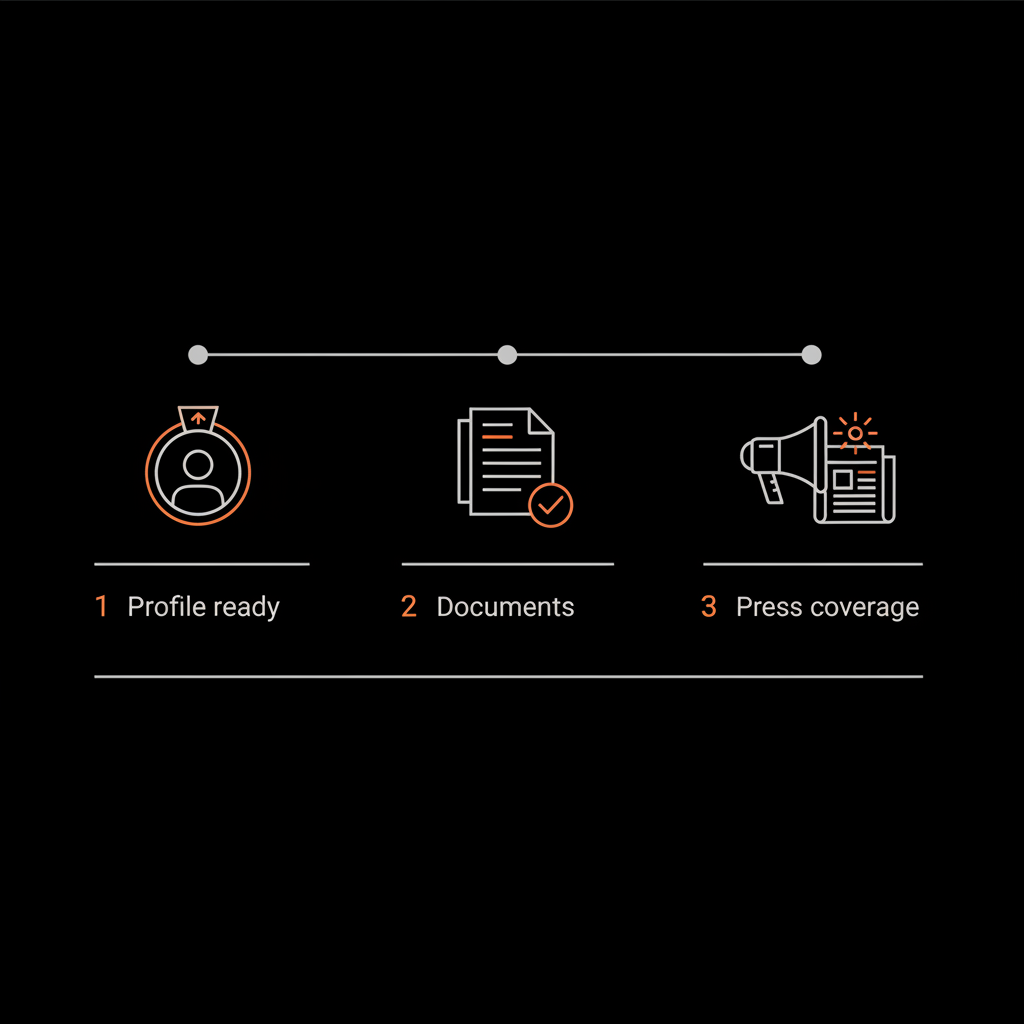 1 Profile ready

2 Documents

3 Press coverage