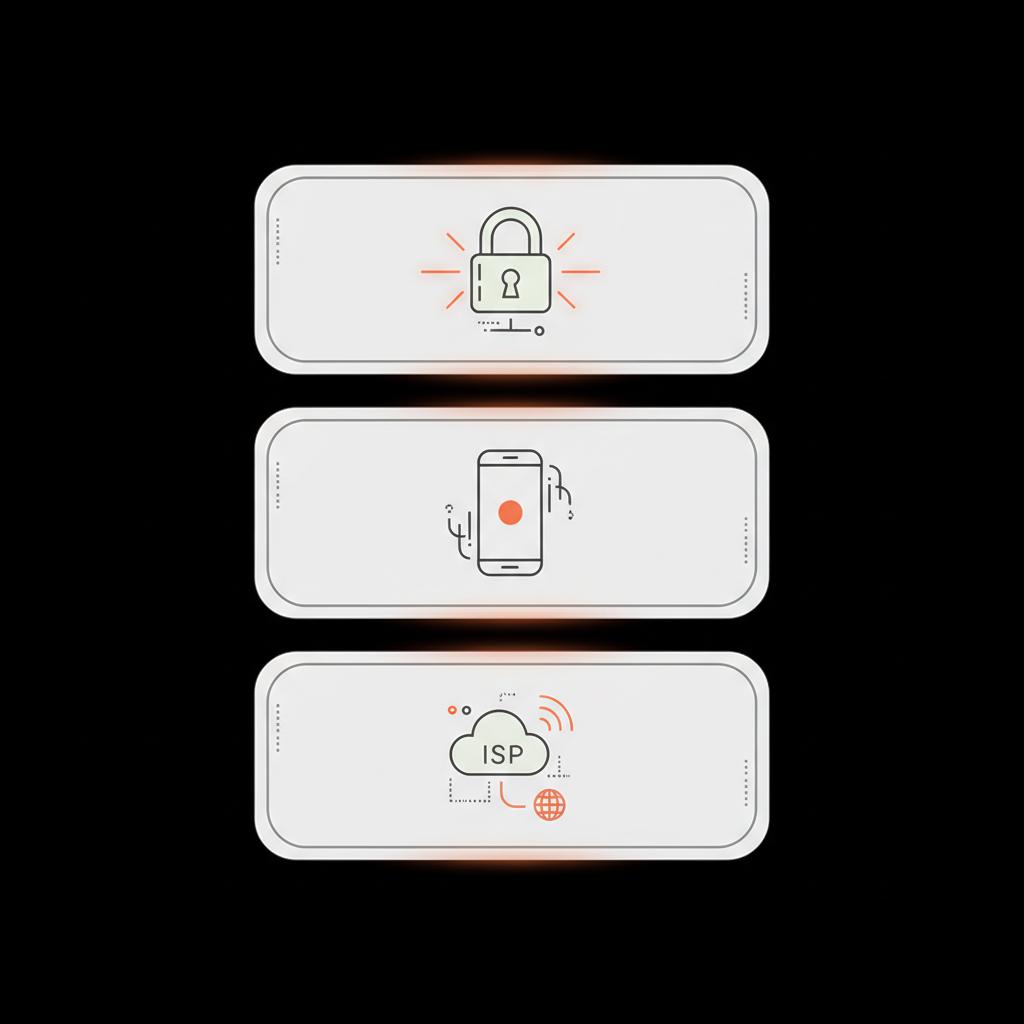 ISP