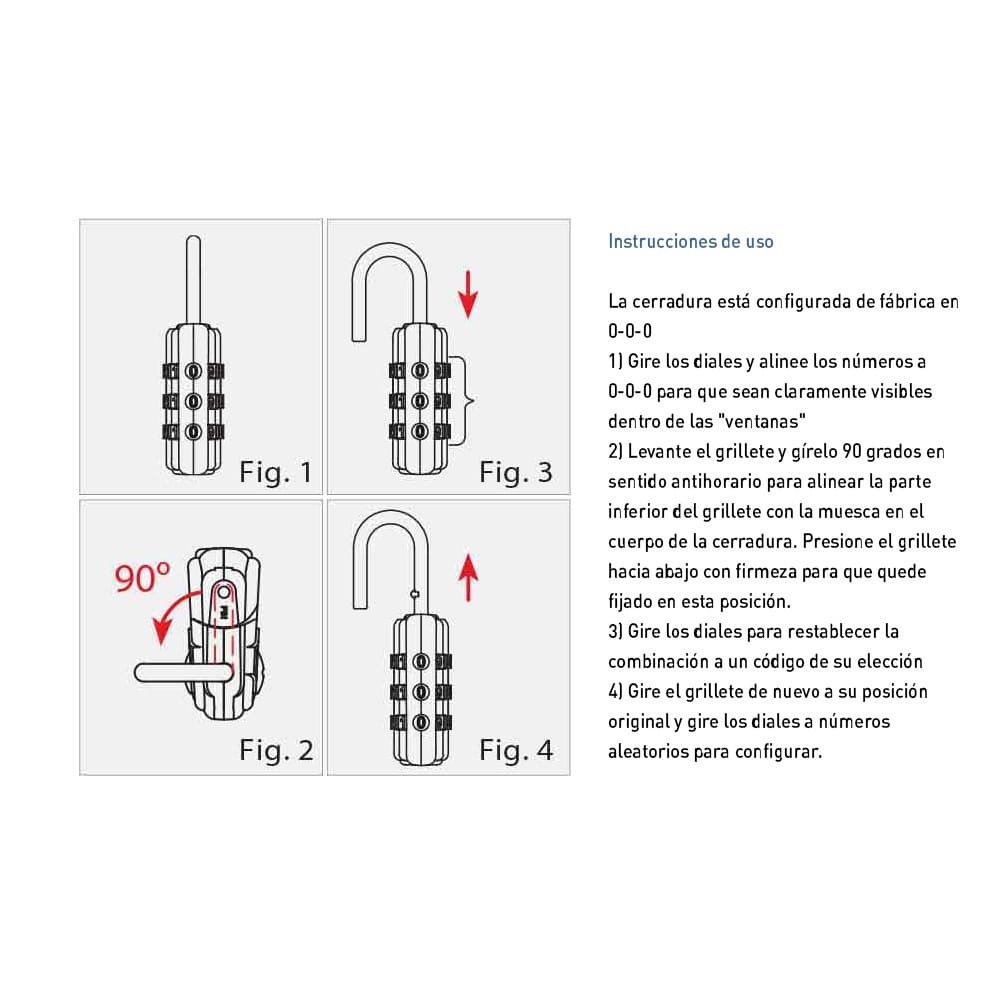 Fig. 1

Fig. 3

90º

Fig. 2

Fig. 4

Instrucciones de uso

La cerradura está configurada de fábrica en 0-0-0
1) Gire los diales y alinee los números a 0-0-0 para que sean claramente visibles dentro de las "ventanas"
2) Levante el grillete y gírelo 90 grados en sentido antihorario para alinear la parte inferior del grillete con la muesca en el cuerpo de la cerradura. Presione el grillete hacia abajo con firmeza para que quede fijado en esta posición.
3) Gire los diales para restablecer la combinación a un código de su elección
4) Gire el grillete de nuevo a su posición original y gire los diales a números aleatorios para configurar.