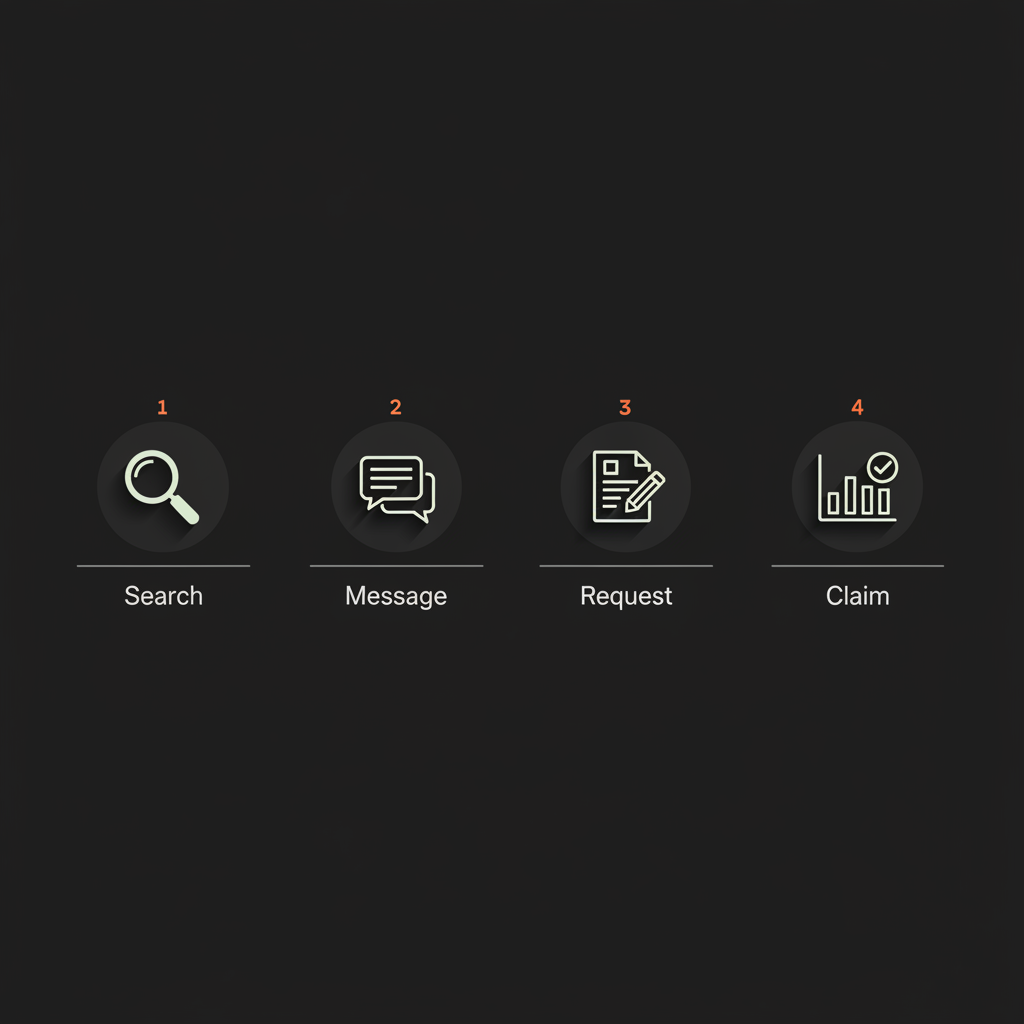 1
Search

2
Message

3
Request

4
Claim