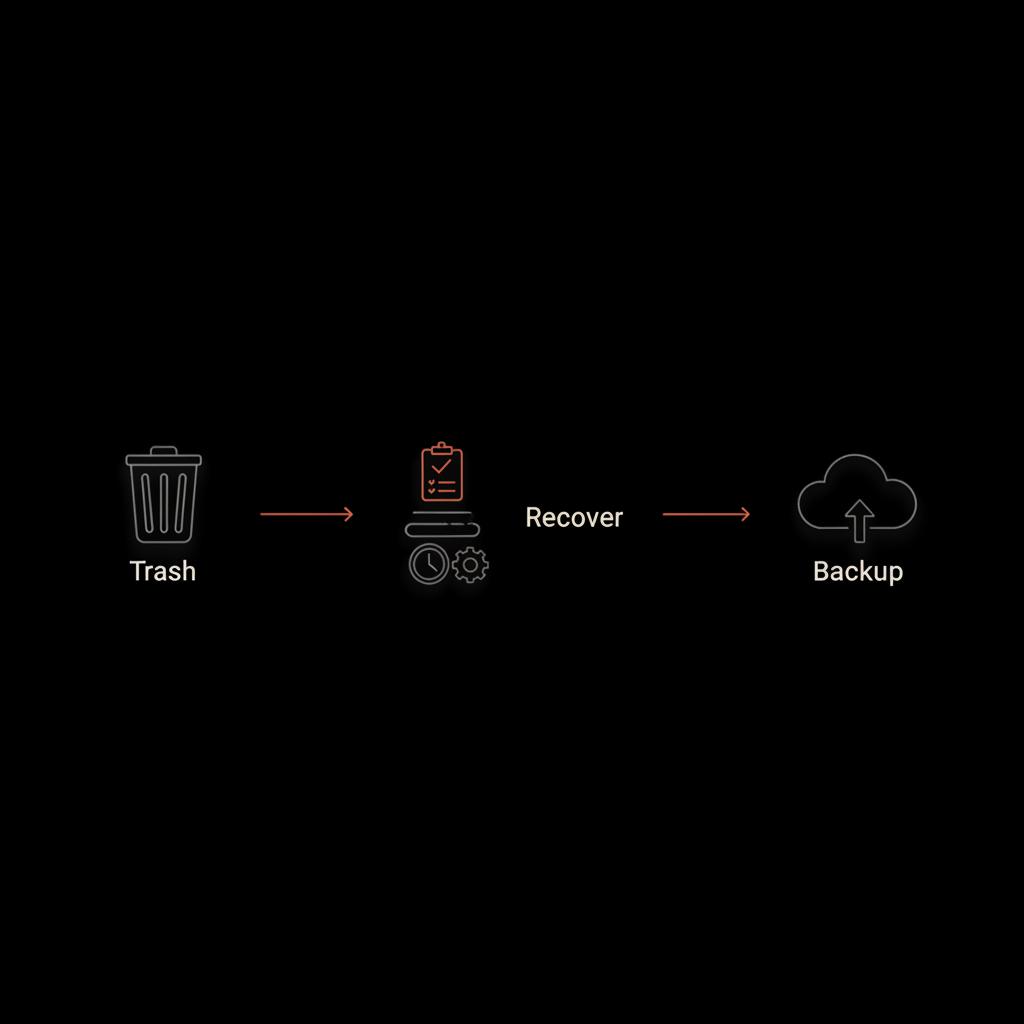 Trash

Recover

Backup