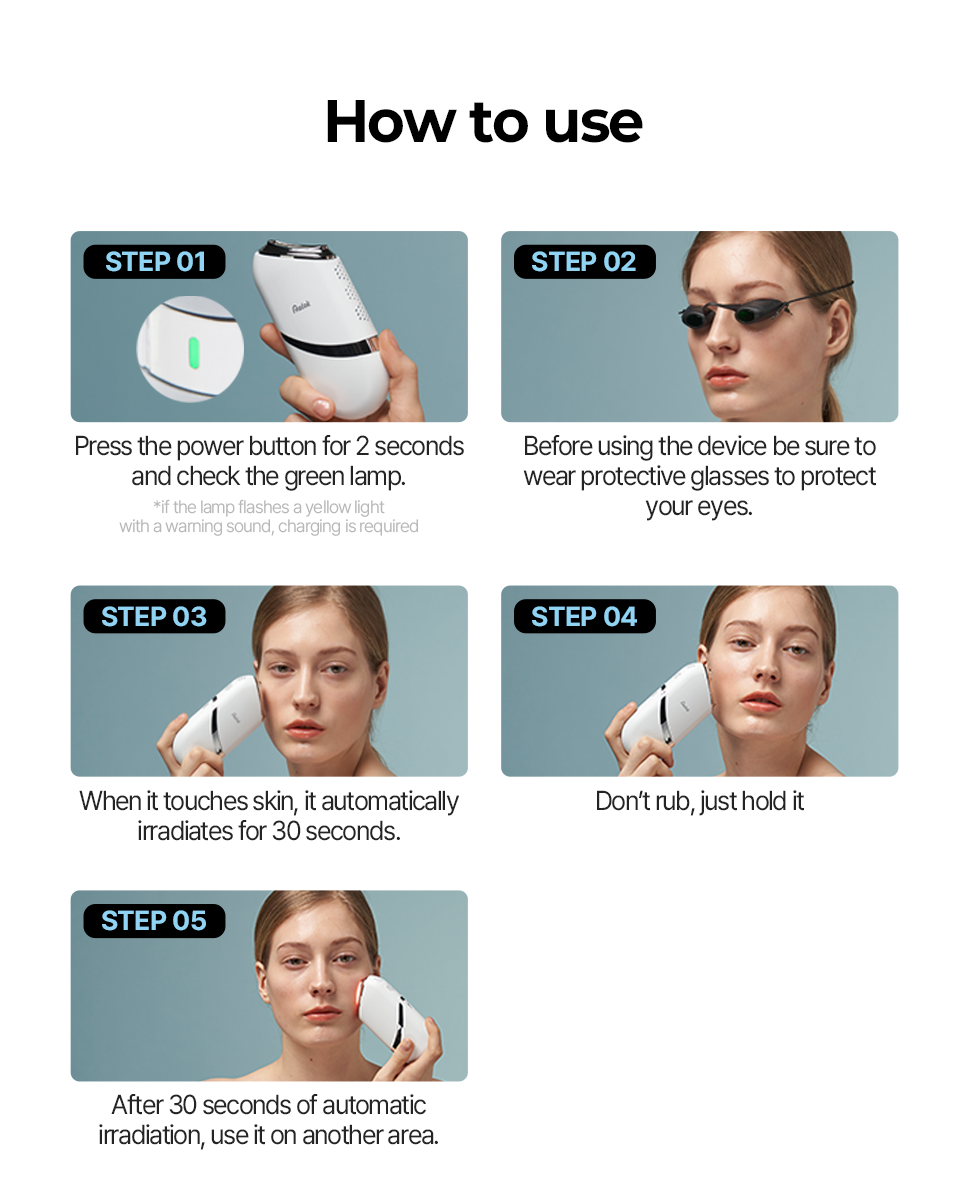 How to use

STEP 01

Press the power button for 2 seconds and check the green lamp.

*if the lamp flashes a yellow light with a warning sound, charging is required

STEP 02

Before using the device be sure to wear protective glasses to protect your eyes.

STEP 03

When it touches skin, it automatically irradiates for 30 seconds.

STEP 04

Don't rub, just hold it

STEP 05

After 30 seconds of automatic irradiation, use it on another area.