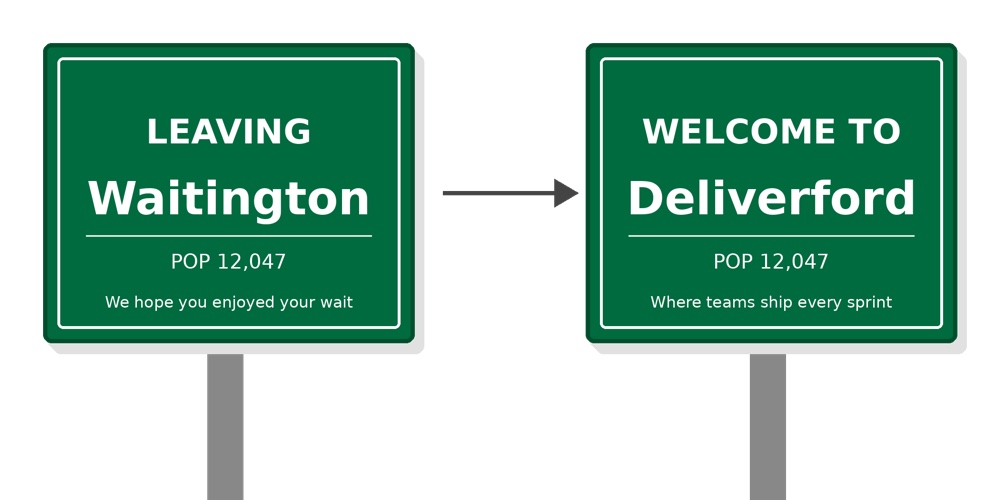 LEAVING
Waitington

POP 12,047

We hope you enjoyed your wait

WELCOME TO
Deliverford

POP 12,047

Where teams ship every sprint