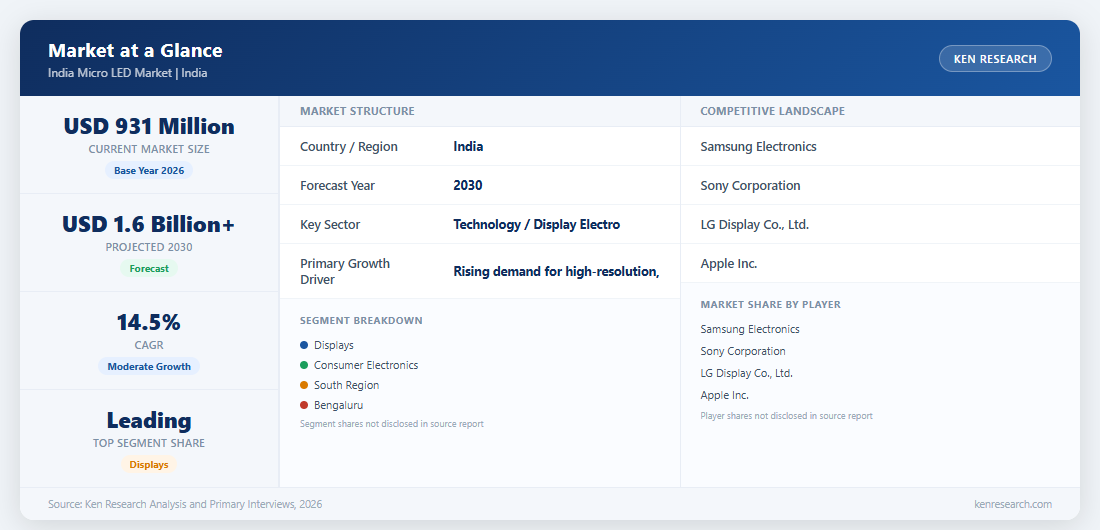 Market at a Glance
India Micro LED Market | India

KEN RESEARCH

USD 931 Million
CURRENT MARKET SIZE
Base Year 2026

USD 1.6 Billion+
PROJECTED 2030
Forecast

14.5%
CAGR
Moderate Growth

Leading
TOP SEGMENT SHARE
Displays

MARKET STRUCTURE

Country / Region
India

Forecast Year
2030

Key Sector
Technology / Display Electro

Primary Growth Driver
Rising demand for high-resolution,

SEGMENT BREAKDOWN

• Displays
• Consumer Electronics
• South Region
• Bengaluru

Segment shares not disclosed in source report

COMPETITIVE LANDSCAPE

Samsung Electronics

Sony Corporation

LG Display Co., Ltd.

Apple Inc.

MARKET SHARE BY PLAYER

Samsung Electronics
Sony Corporation
LG Display Co., Ltd.
Apple Inc.

Player shares not disclosed in source report

Source: Ken Research Analysis and Primary Interviews, 2026

kenresearch.com