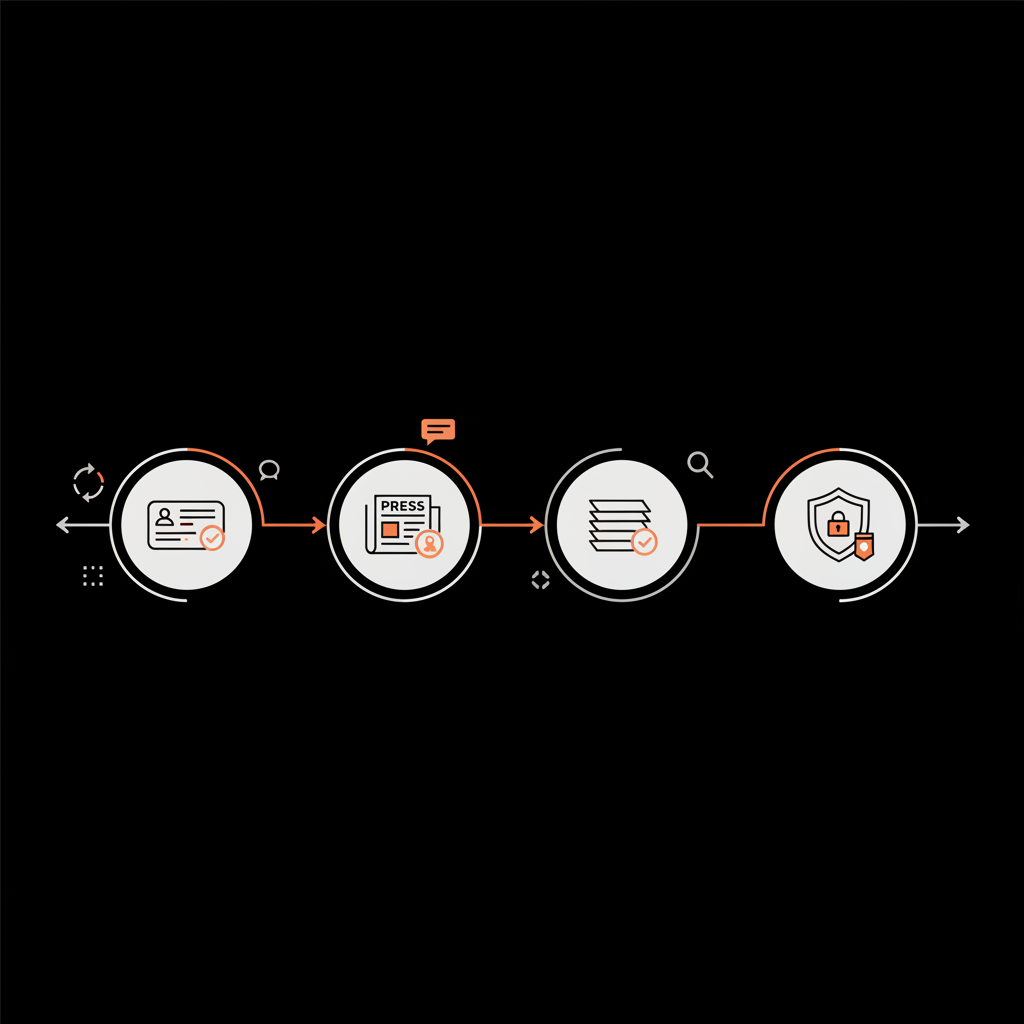 PRESS