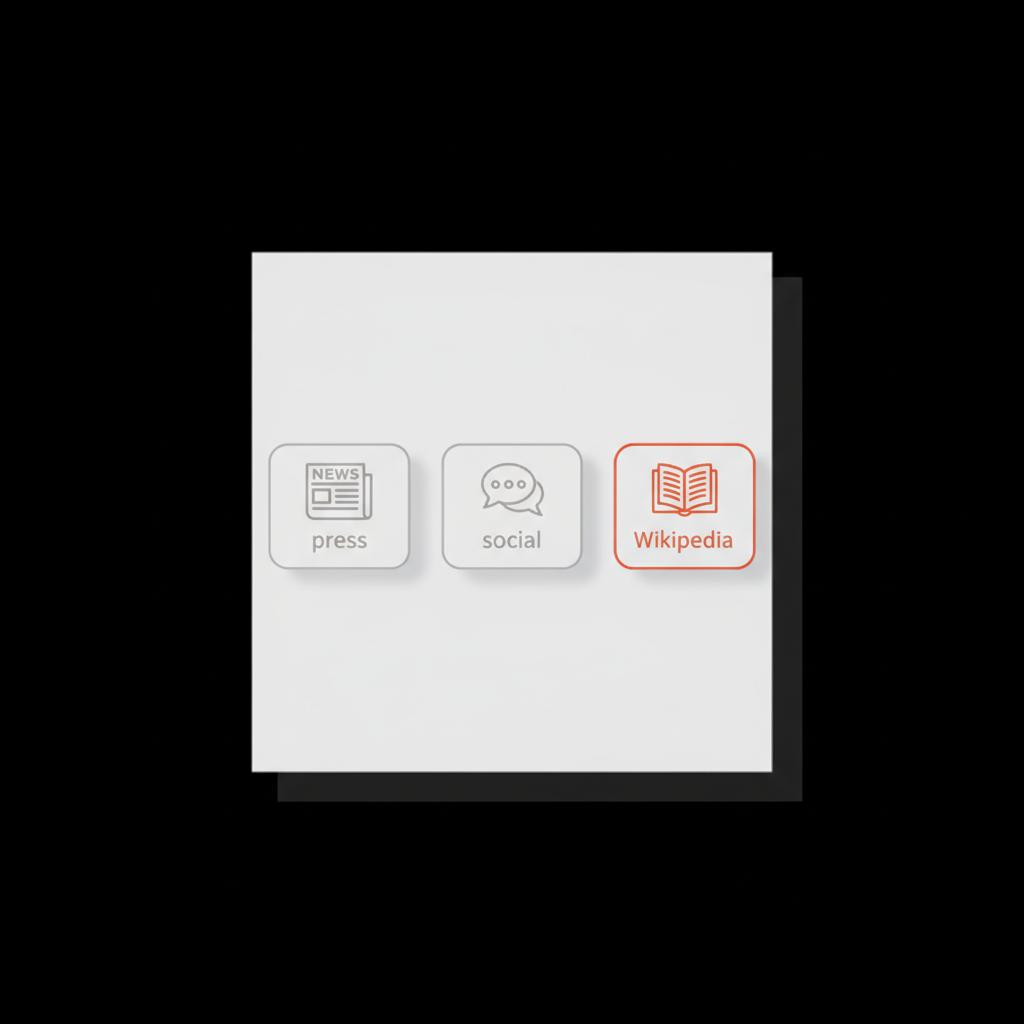 NEWS
press

social

Wikipedia