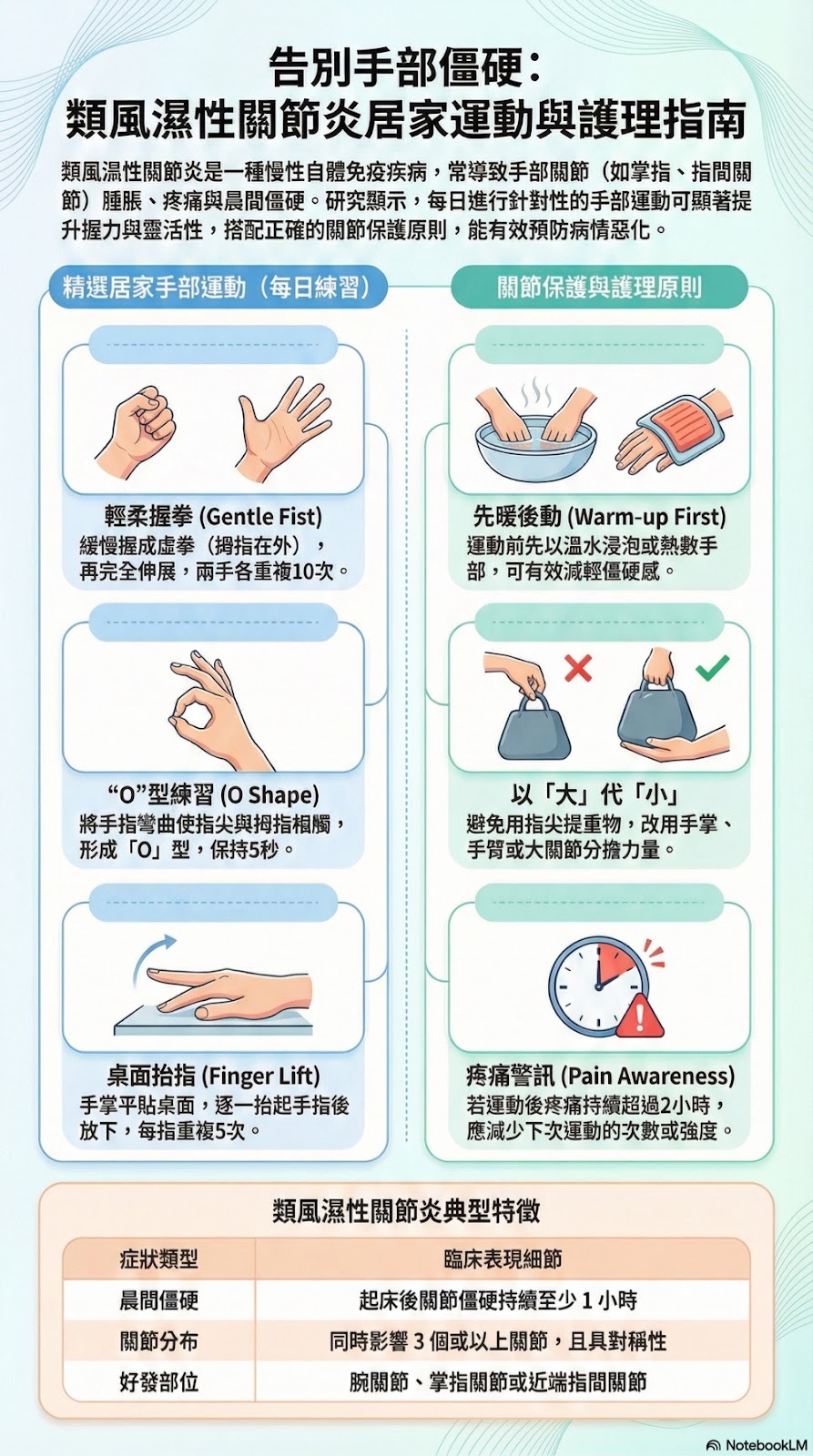 告別手部僵硬：
類風濕性關節炎居家運動與護理指南

類風濕性關節炎是一種慢性自體免疫疾病，常導致手部關節（如掌指、指間關節）腫脹、疼痛與晨間僵硬。研究顯示，每日進行針對性的手部運動可顯著提升握力與靈活性，搭配正確的關節保護原則，能有效預防病情惡化。

精選居家手部運動（每日練習）

輕柔握拳 (Gentle Fist)
緩慢握成虛拳（拇指在外），再完全伸展，兩手各重複10次。

“O”型練習 (O Shape)
將手指彎曲使指尖與拇指相觸，形成「O」型，保持5秒。

桌面抬指 (Finger Lift)
手掌平貼桌面，逐一抬起手指後放下，每指重複5次。

關節保護與護理原則

先暖後動 (Warm-up First)
運動前先以溫水浸泡或熱敷手部，可有效減輕僵硬感。

以「大」代「小」
避免用指尖提重物，改用手掌、手臂或大關節分擔力量。

疼痛警訊 (Pain Awareness)
若運動後疼痛持續超過2小時，應減少下次運動的次數或強度。

類風濕性關節炎典型特徵

| 症狀類型 | 臨床表現細節 |
|---|---|
| 晨間僵硬 | 起床後關節僵硬持續至少 1 小時 |
| 關節分布 | 同時影響 3 個或以上關節，且具對稱性 |
| 好發部位 | 腕關節、掌指關節或近端指間關節 |

NotebookLM