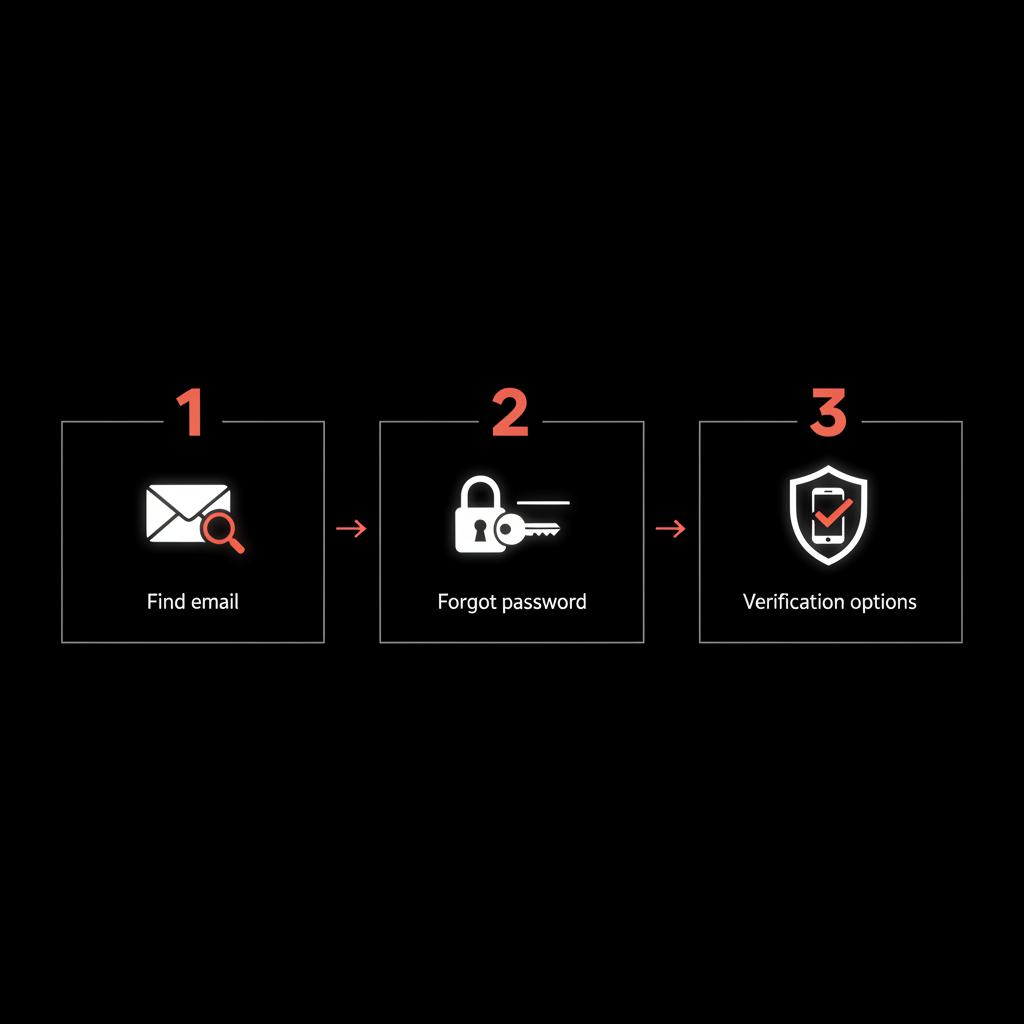 1

Find email

2

Forgot password

3

Verification options