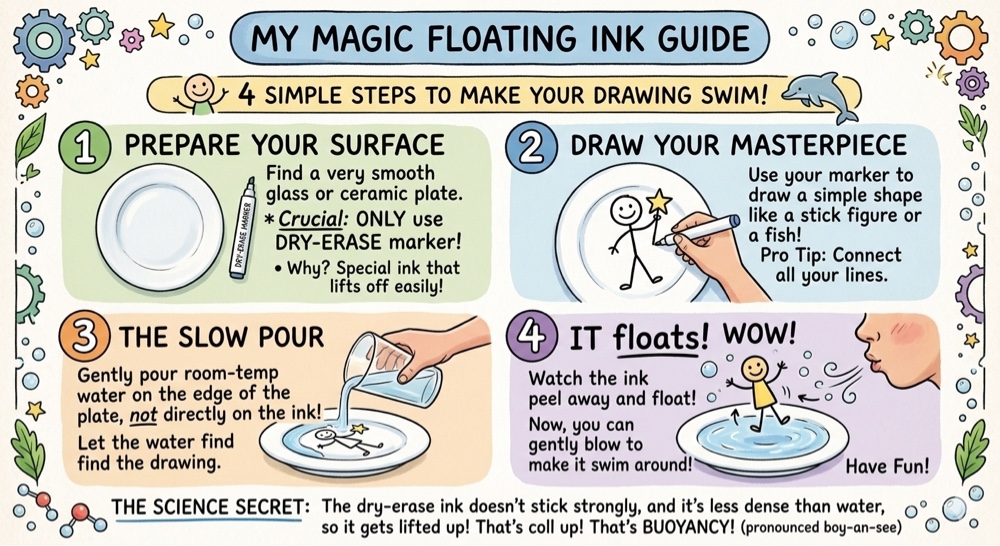 MY MAGIC FLOATING INK GUIDE

4 SIMPLE STEPS TO MAKE YOUR DRAWING SWIM!

1 PREPARE YOUR SURFACE

Find a very smooth glass or ceramic plate.

* Crucial: ONLY use DRY-ERASE marker!

• Why? Special ink that lifts off easily!

DRY-ERASE MARKER

2 DRAW YOUR MASTERPIECE

Use your marker to draw a simple shape like a stick figure or a fish!

Pro Tip: Connect all your lines.

3 THE SLOW POUR

Gently pour room-temp water on the edge of the plate, not directly on the ink!

Let the water find find the drawing.

4 IT floats! WOW!

Watch the ink peel away and float!

Now, you can gently blow to make it swim around!

Have Fun!

THE SCIENCE SECRET: The dry-erase ink doesn't stick strongly, and it's less dense than water, so it gets lifted up! That's coll up! That's BUOYANCY! (pronounced boy-an-see)