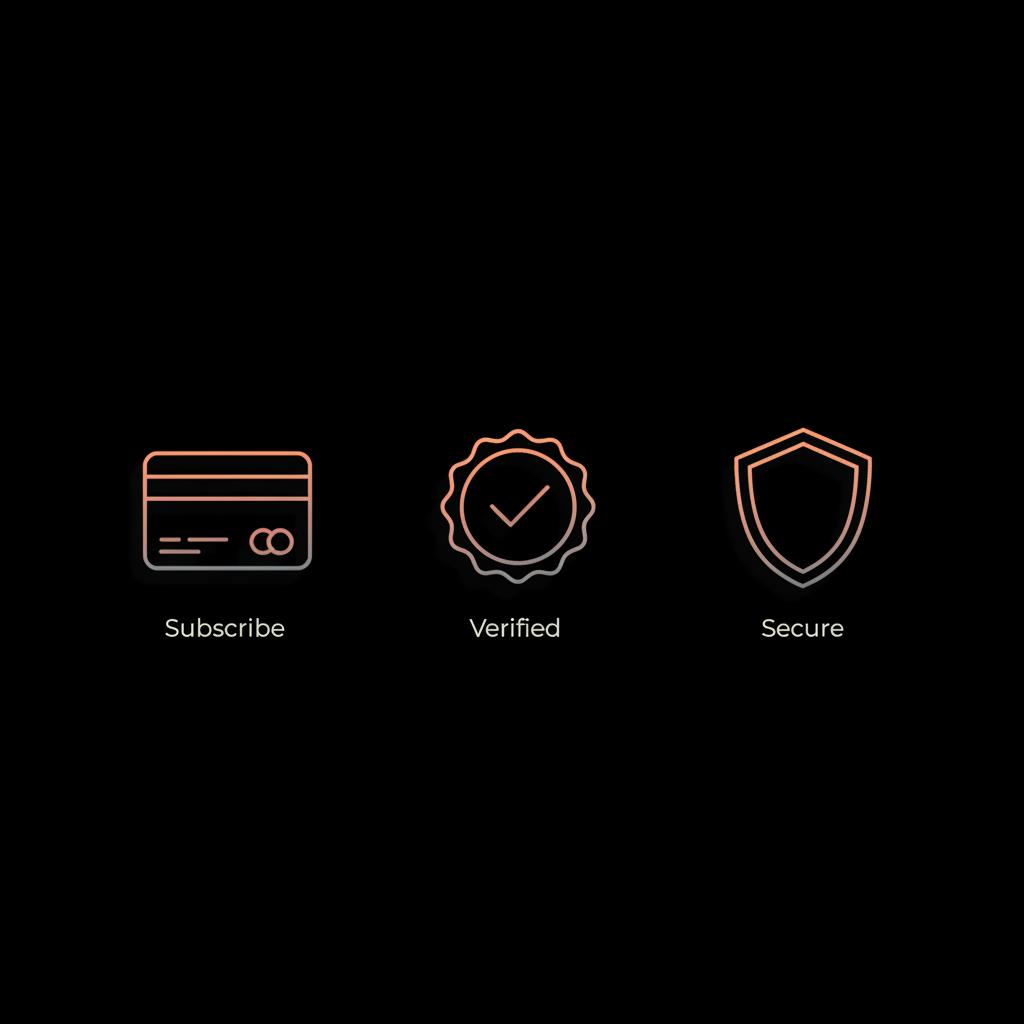 Subscribe

Verified

Secure