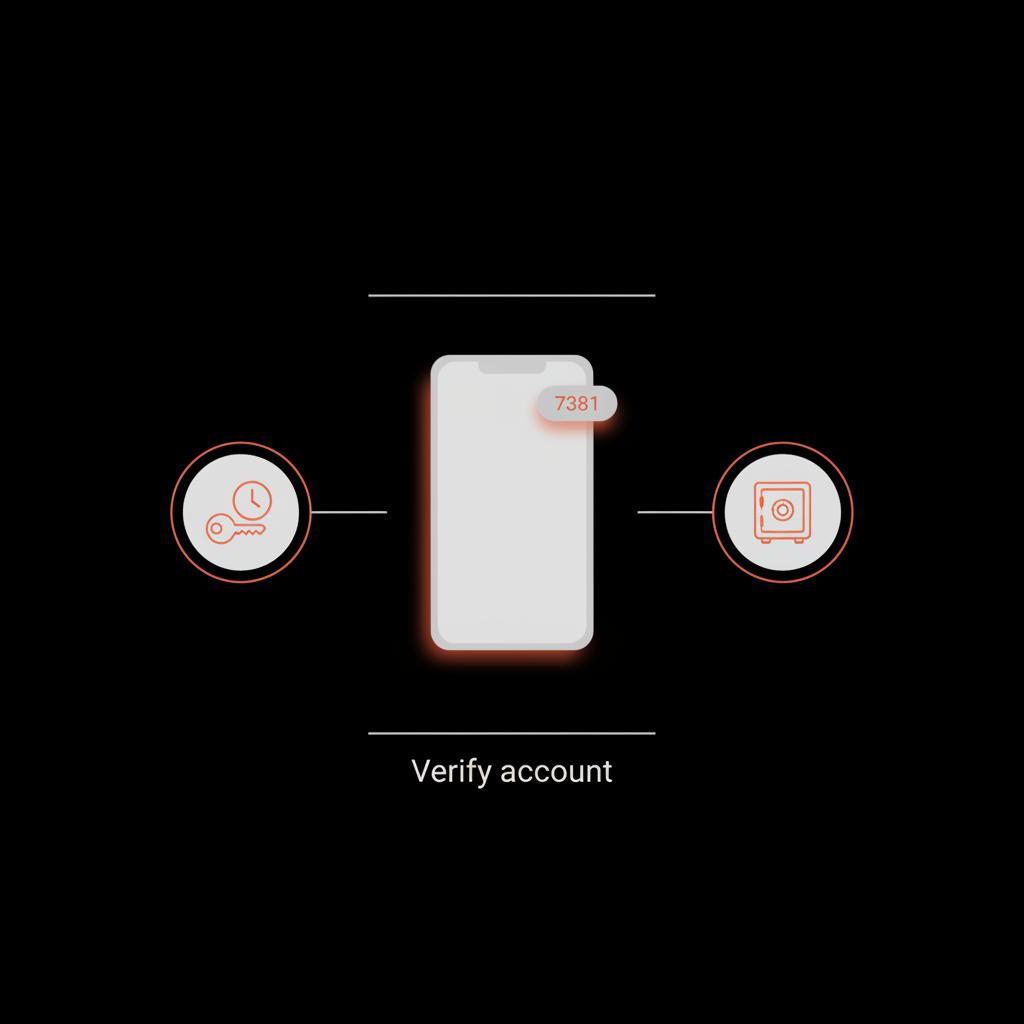 7381

Verify account