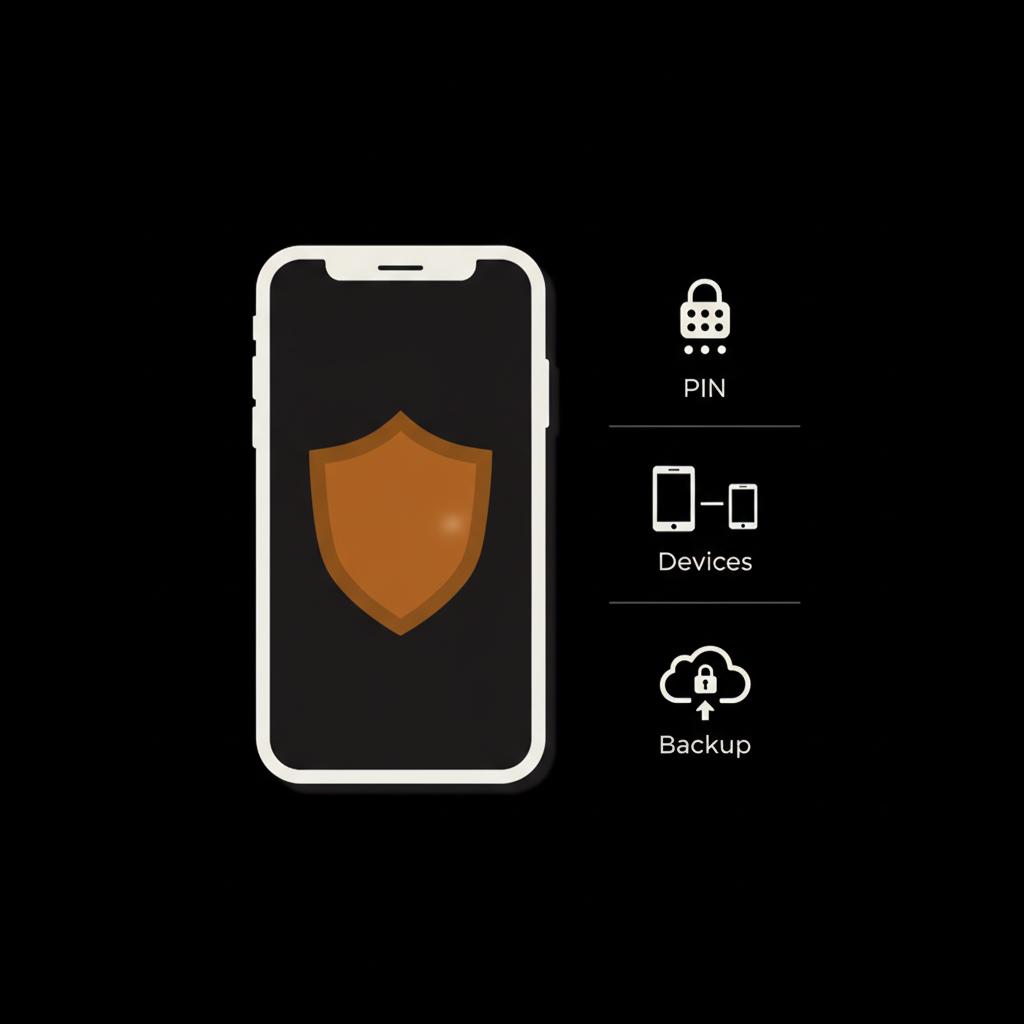 PIN

Devices

Backup