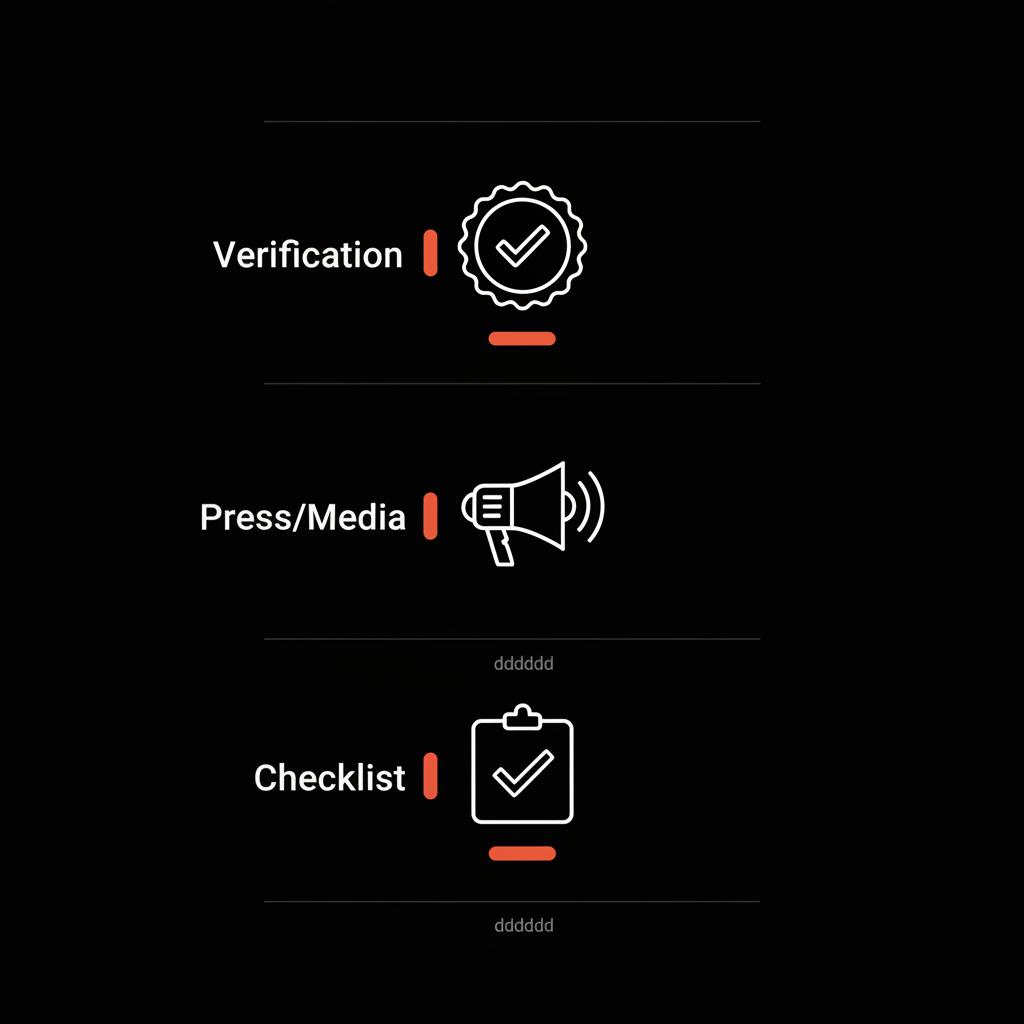 Verification

Press/Media

dddddd

Checklist

dddddd