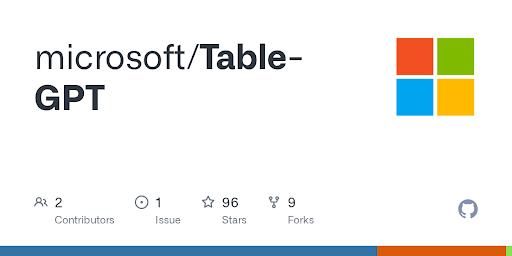 microsoft/Table-GPT

2
Contributors

1
Issue

96
Stars

9
Forks