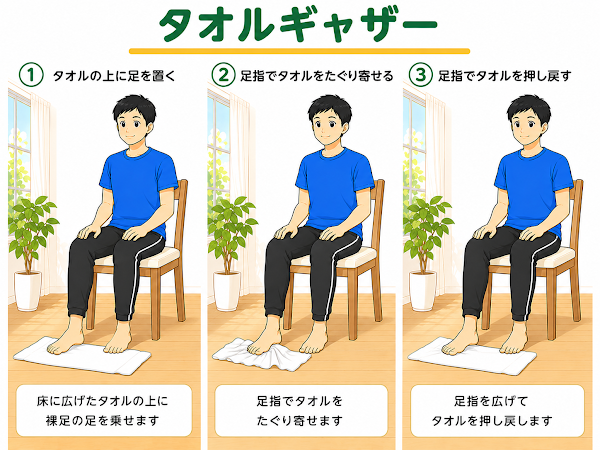 タオルギャザー

① タオルの上に足を置く

床に広げたタオルの上に裸足の足を乗せます

② 足指でタオルをたぐり寄せる

足指でタオルをたぐり寄せます

③ 足指でタオルを押し戻す

足指を広げてタオルを押し戻します