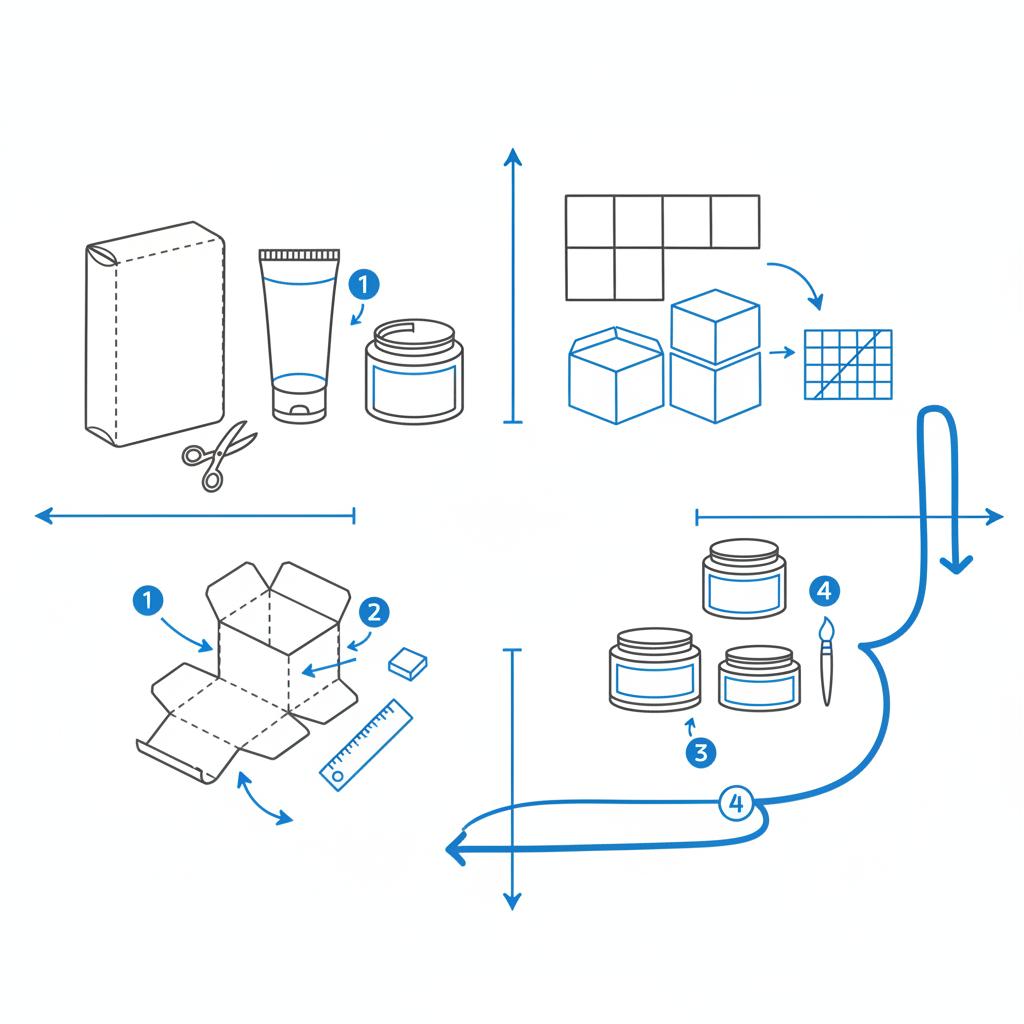 1

1

2

4

3

4