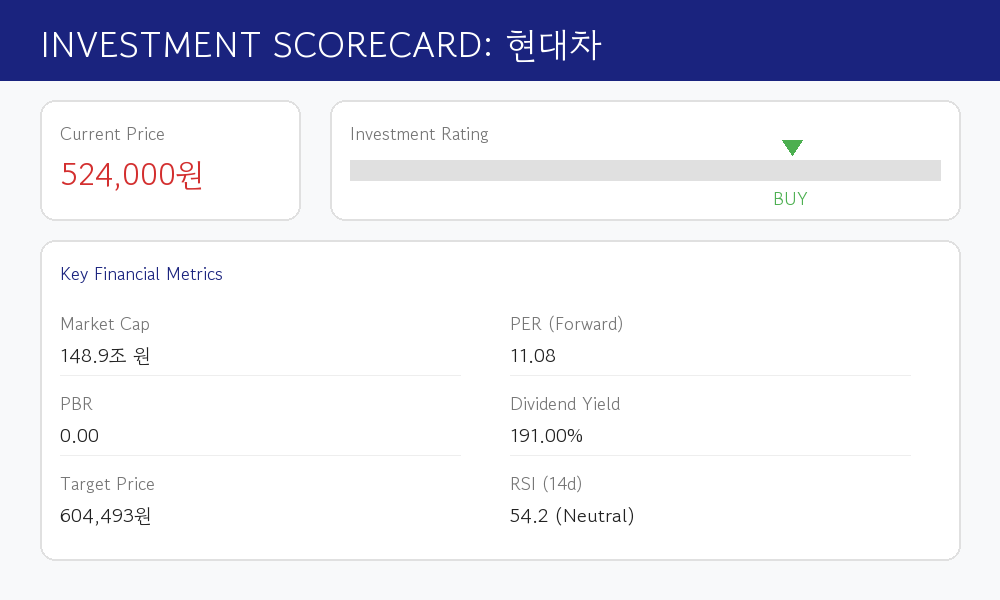 INVESTMENT SCORECARD: 현대차

Current Price
524,000원

Investment Rating
BUY

Key Financial Metrics

Market Cap
148.9조 원

PBR
0.00

Target Price
604,493원

PER (Forward)
11.08

Dividend Yield
191.00%

RSI (14d)
54.2 (Neutral)