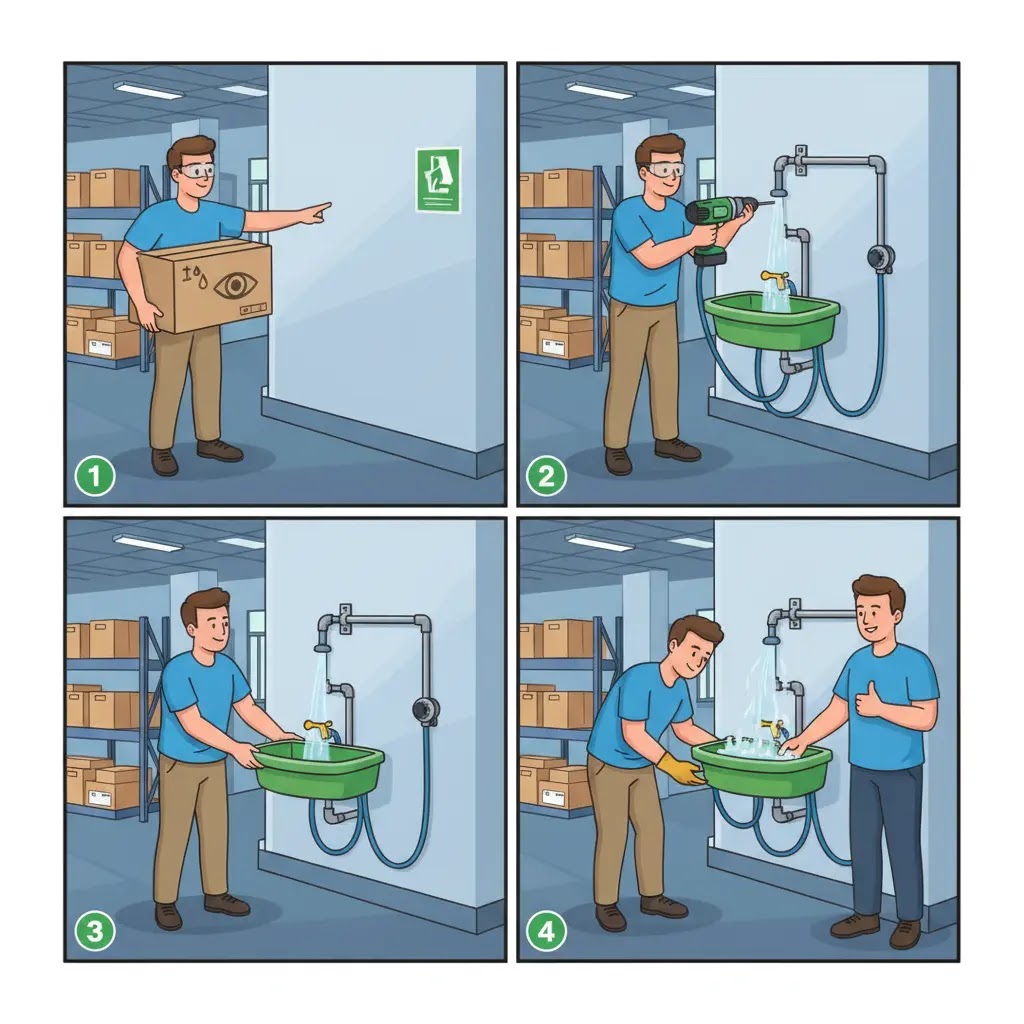 1

2

3

4