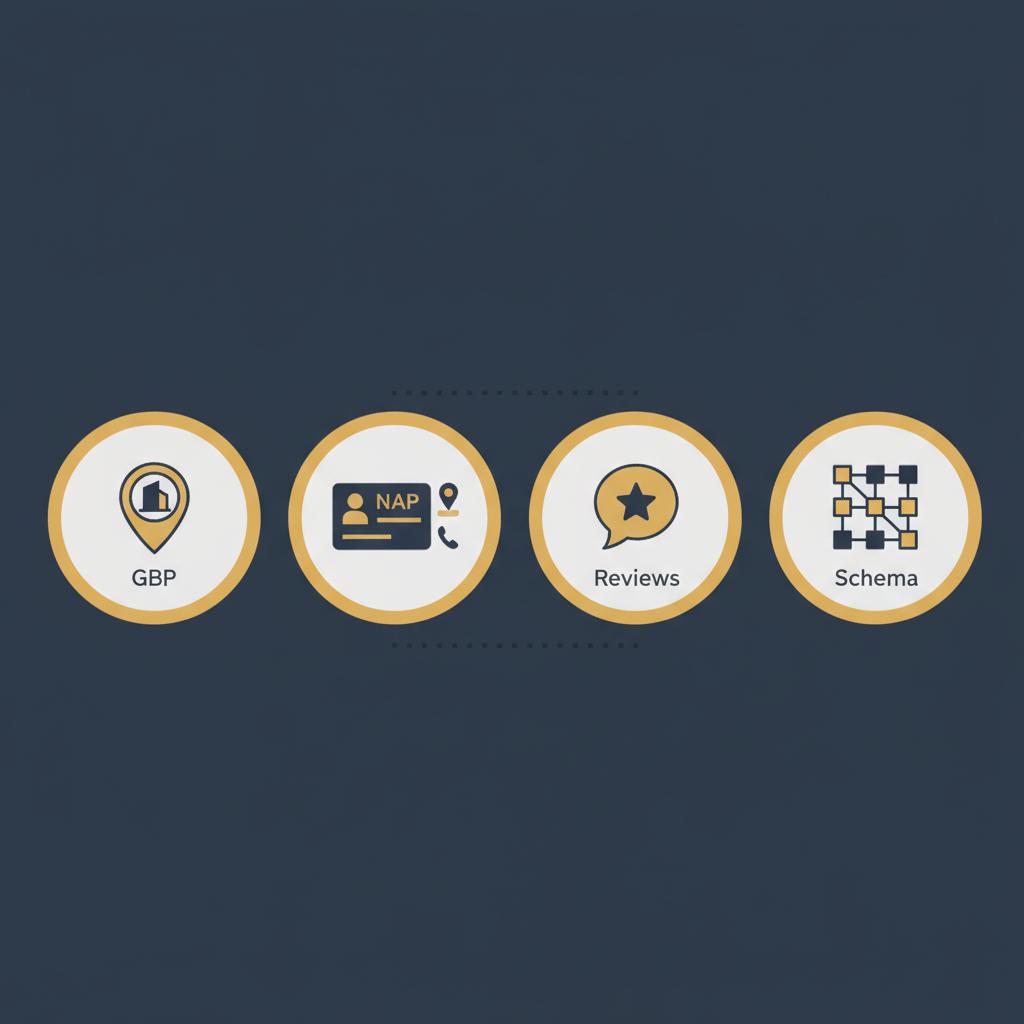 GBP

NAP

Reviews

Schema