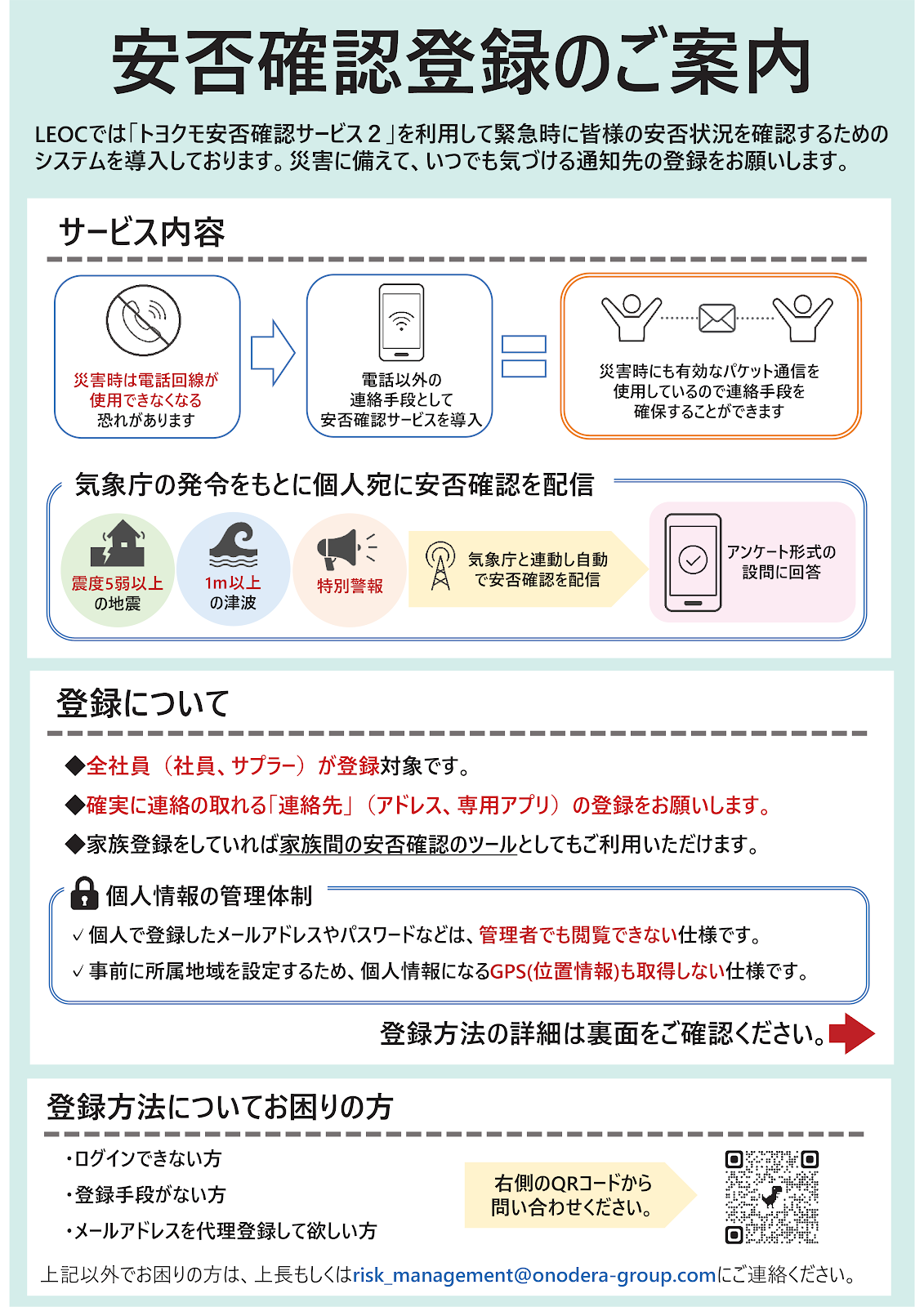 安否確認登録のご案内

LEOCでは「トヨクモ安否確認サービス２」を利用して緊急時に皆様の安否状況を確認するためのシステムを導入しております。災害に備えて、いつでも気づける通知先の登録をお願いします。

サービス内容

災害時は電話回線が使用できなくなる恐れがあります

電話以外の連絡手段として安否確認サービスを導入

災害時にも有効なパケット通信を使用しているので連絡手段を確保することができます

気象庁の発令をもとに個人宛に安否確認を配信

震度5弱以上の地震

1m以上の津波

特別警報

気象庁と連動し自動で安否確認を配信

アンケート形式の設問に回答

登録について

◆全社員（社員、サプラー）が登録対象です。

◆確実に連絡の取れる「連絡先」（アドレス、専用アプリ）の登録をお願いします。

◆家族登録をしていれば家族間の安否確認のツールとしてもご利用いただけます。

個人情報の管理体制

✓個人で登録したメールアドレスやパスワードなどは、管理者でも閲覧できない仕様です。

✓事前に所属地域を設定するため、個人情報になるGPS(位置情報)も取得しない仕様です。

登録方法の詳細は裏面をご確認ください。

登録方法についてお困りの方

・ログインできない方

・登録手段がない方

・メールアドレスを代理登録して欲しい方

右側のQRコードから問い合わせください。

上記以外でお困りの方は、上長もしくはrisk_management@onodera-group.comにご連絡ください。