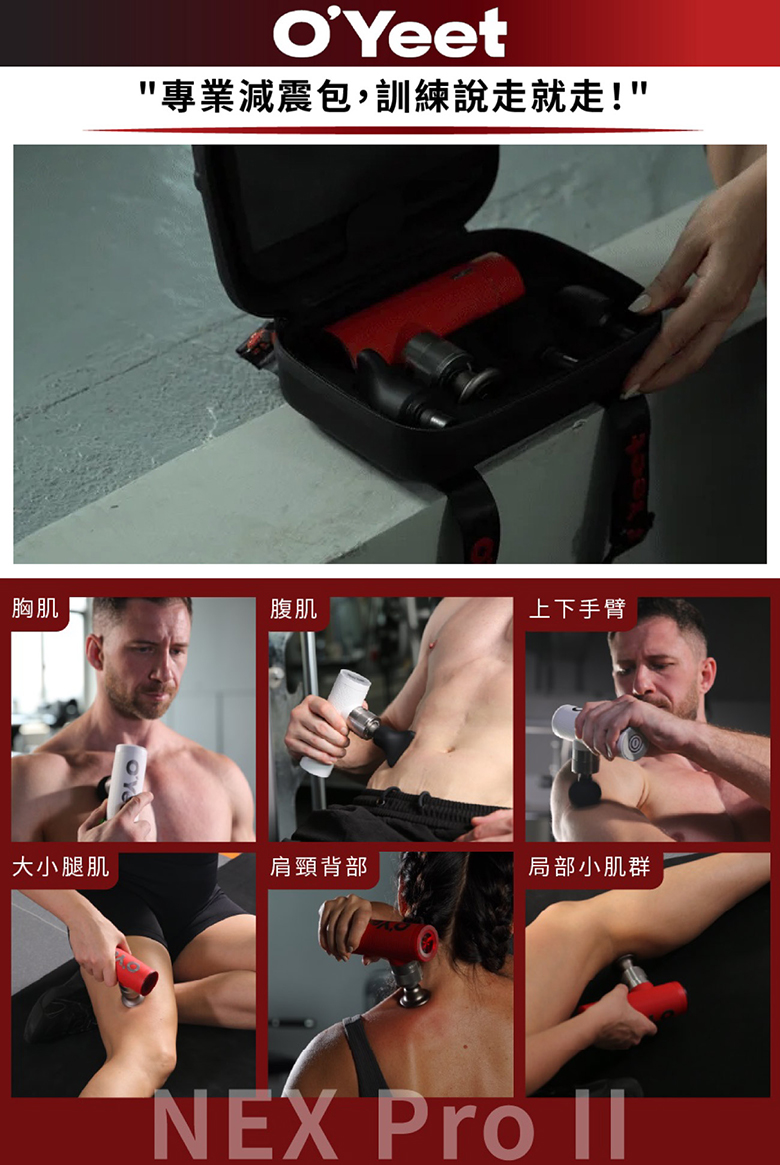 O'Yeet

"專業減震包，訓練說走就走！"

胸肌

腹肌

上下手臂

大小腿肌

肩頸背部

局部小肌群

NEX Pro II