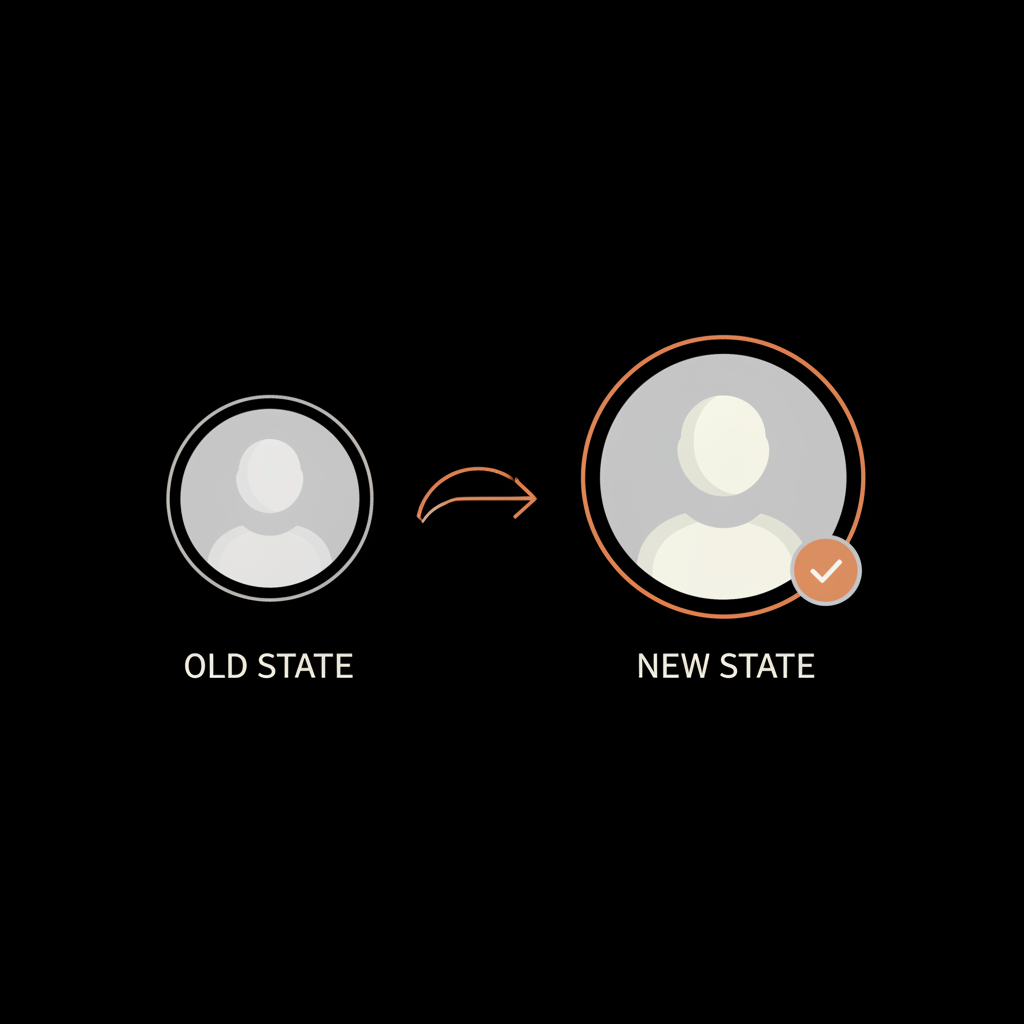 OLD STATE

NEW STATE