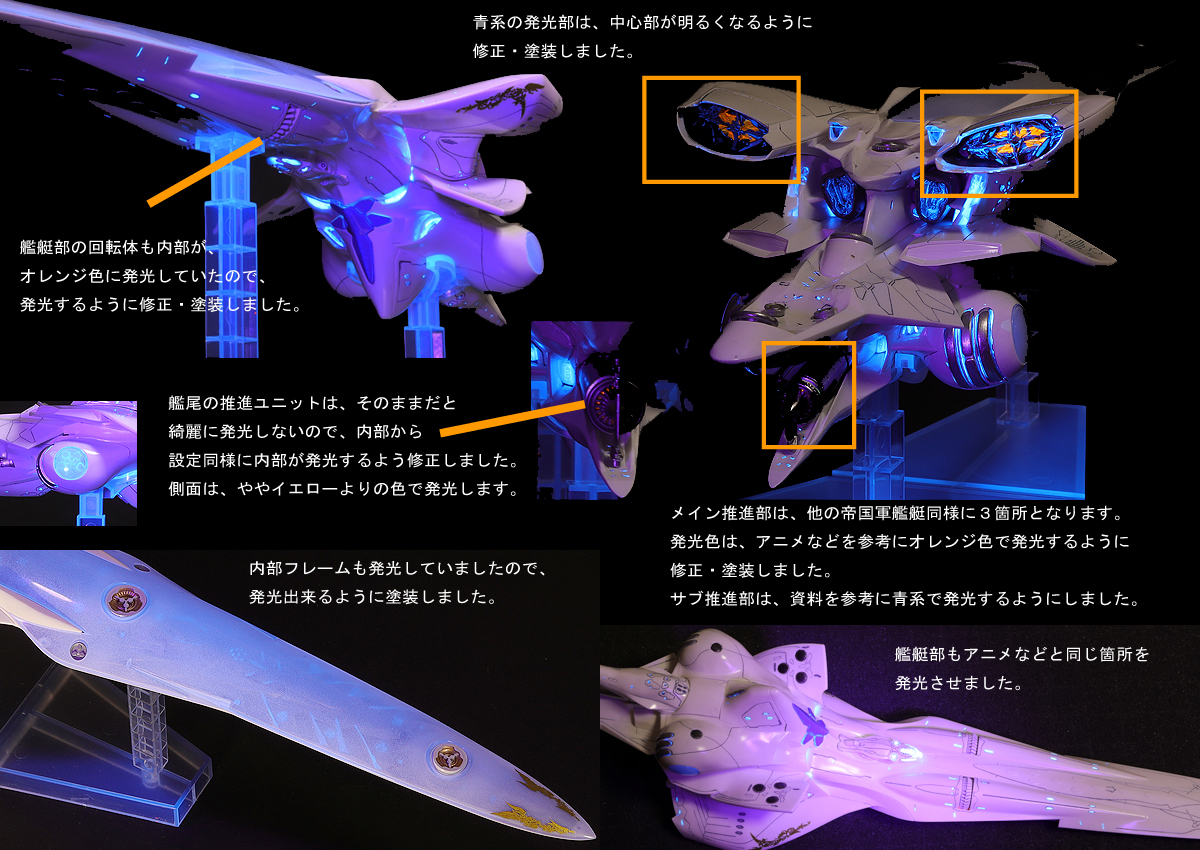 青系の発光部は、中心部が明るくなるように修正・塗装しました。

艦艇部の回転体も内部が、オレンジ色に発光していたので、発光するように修正・塗装しました。

艦尾の推進ユニットは、そのままだと綺麗に発光しないので、内部から設定同様に内部が発光するよう修正しました。側面は、ややイエローよりの色で発光します。

メイン推進部は、他の帝国軍艦艇同様に３箇所となります。発光色は、アニメなどを参考にオレンジ色で発光するように修正・塗装しました。サブ推進部は、資料を参考に青系で発光するようにしました。

内部フレームも発光していましたので、発光出来るように塗装しました。

艦艇部もアニメなどと同じ箇所を発光させました。