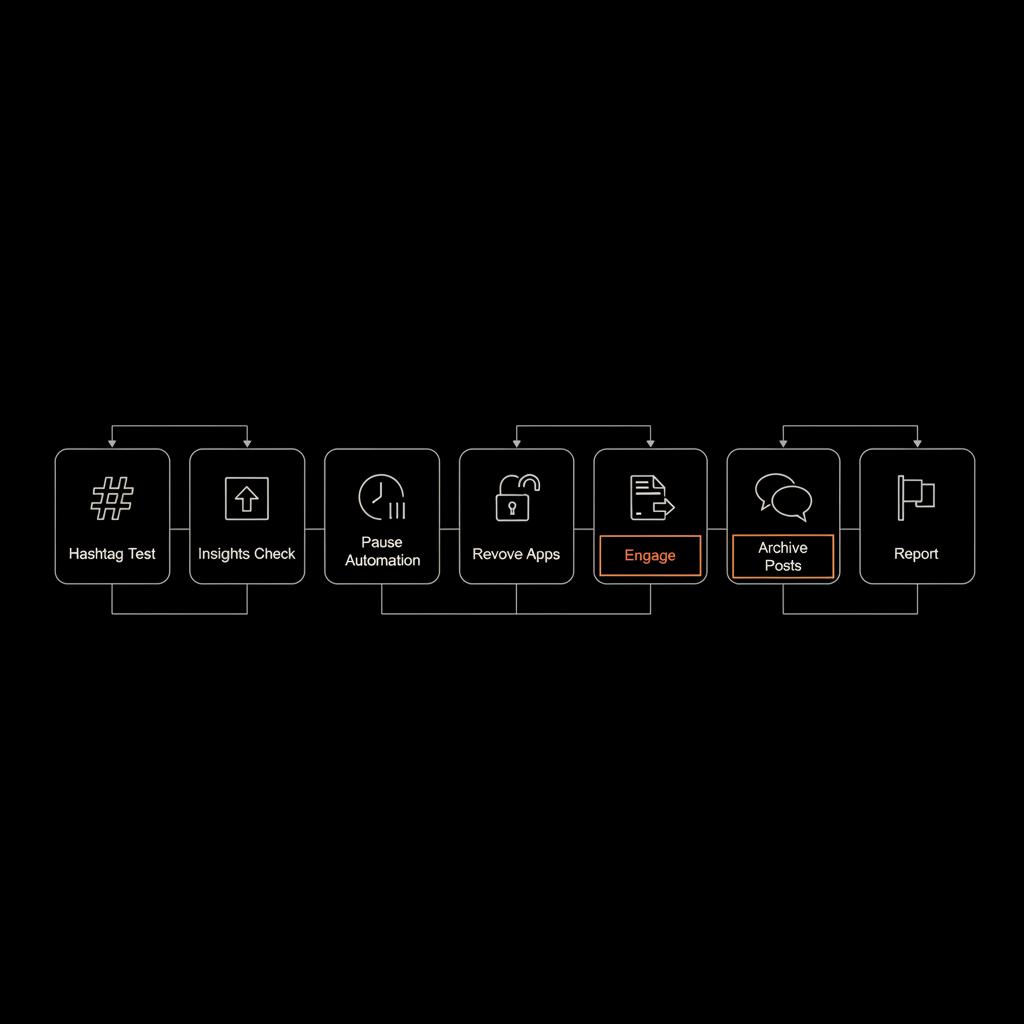 Hashtag Test

Insights Check

Pause Automation

Revove Apps

Engage

Archive Posts

Report