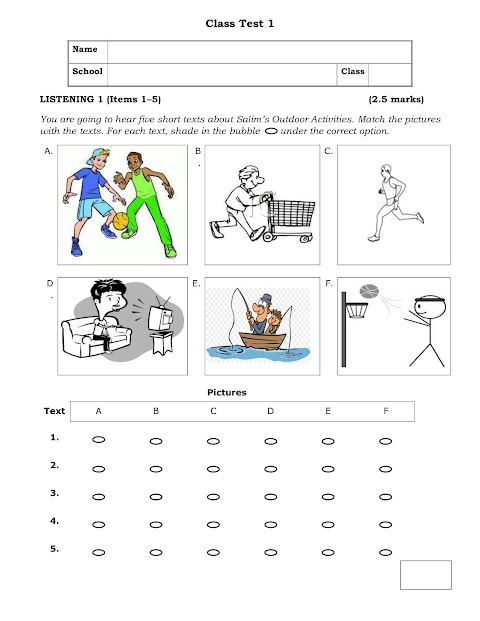 Class Test 1

| Name | | | |
|---|---|---|---|
| School | | Class | |

LISTENING 1 (Items 1–5) (2.5 marks)

You are going to hear five short texts about Salim's Outdoor Activities. Match the pictures with the texts. For each text, shade in the bubble ⬭ under the correct option.

A.

B.

C.

D.

E.

F.

Pictures

| Text | A | B | C | D | E | F |
|---|---|---|---|---|---|---|
| 1. | ⬭ | ⬭ | ⬭ | ⬭ | ⬭ | ⬭ |
| 2. | ⬭ | ⬭ | ⬭ | ⬭ | ⬭ | ⬭ |
| 3. | ⬭ | ⬭ | ⬭ | ⬭ | ⬭ | ⬭ |
| 4. | ⬭ | ⬭ | ⬭ | ⬭ | ⬭ | ⬭ |
| 5. | ⬭ | ⬭ | ⬭ | ⬭ | ⬭ | ⬭ |