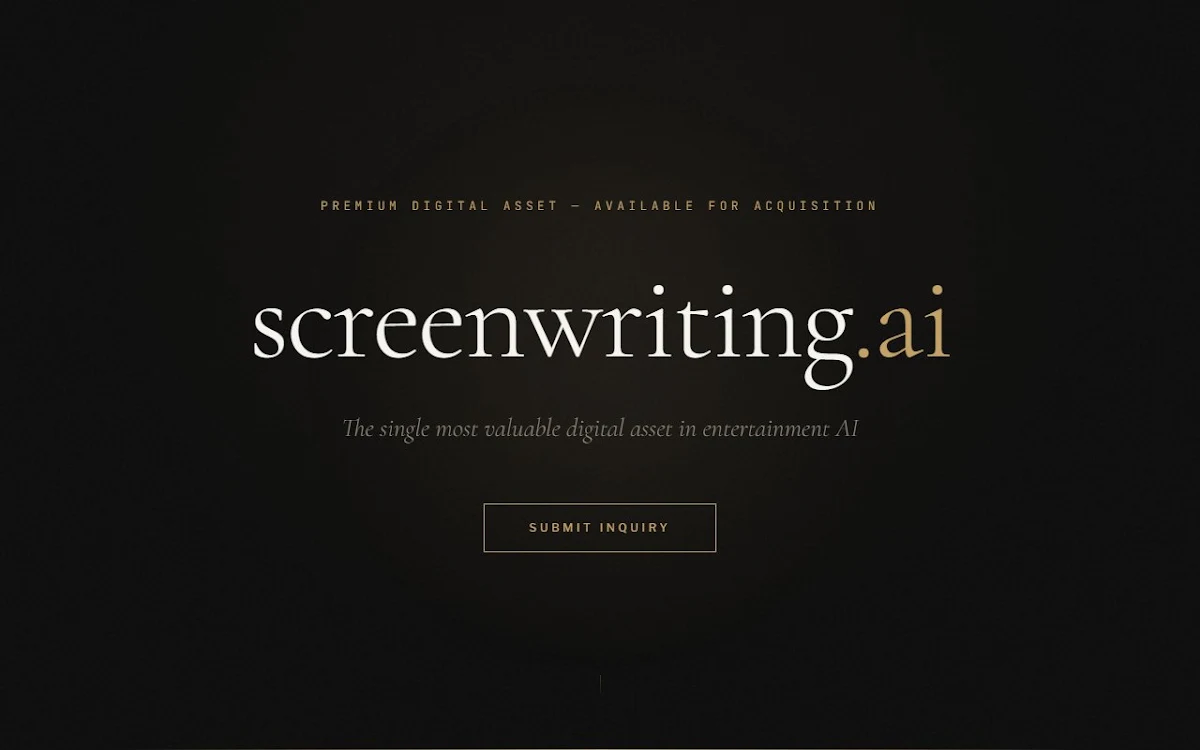 PREMIUM DIGITAL ASSET — AVAILABLE FOR ACQUISITION

screenwriting.ai

The single most valuable digital asset in entertainment AI

SUBMIT INQUIRY