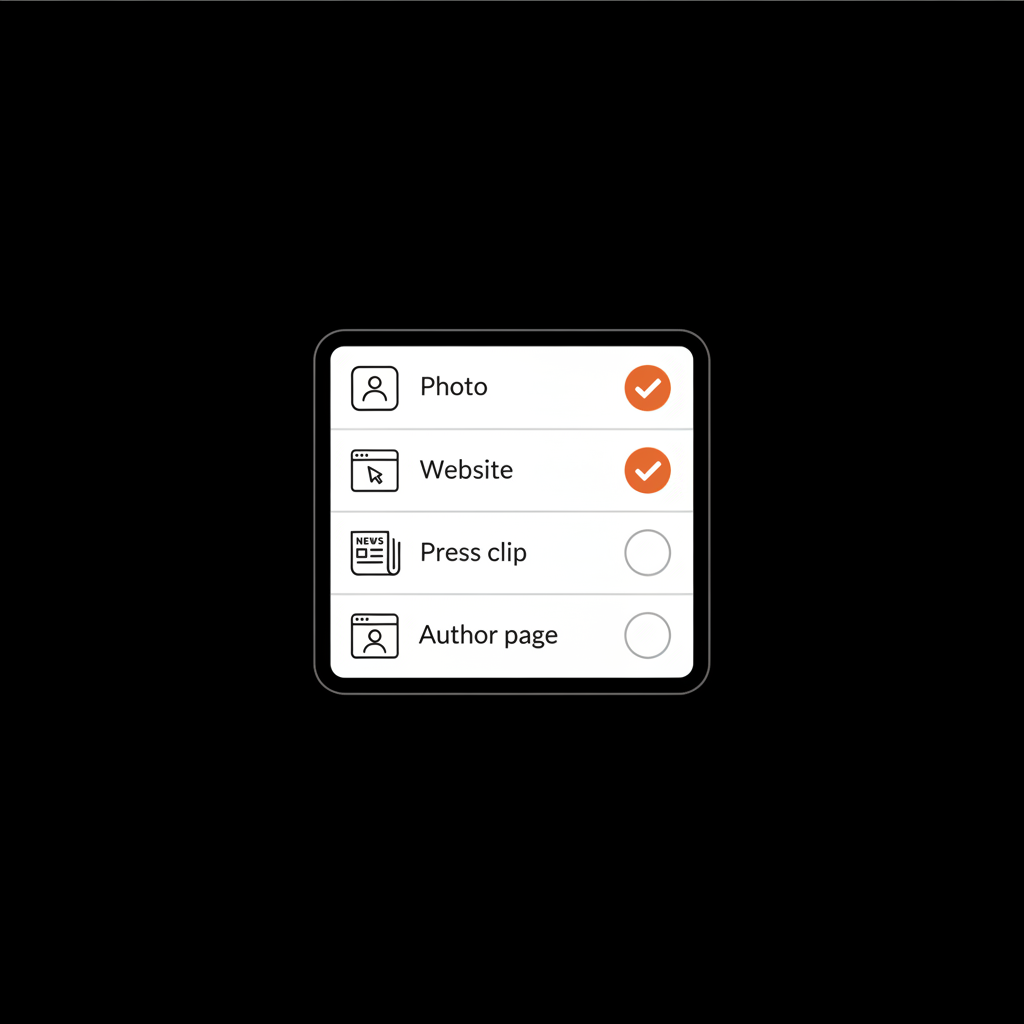 Photo

Website

NEWS

Press clip

Author page