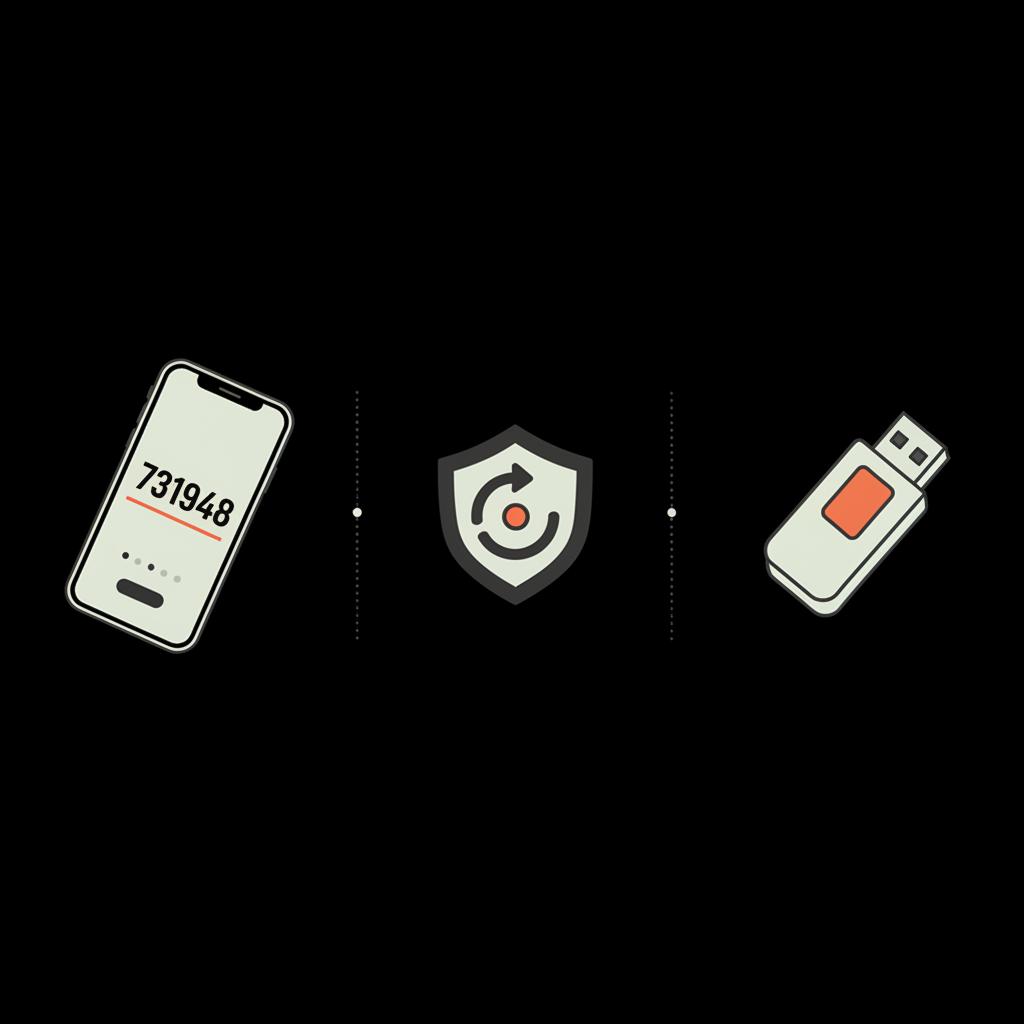 731948