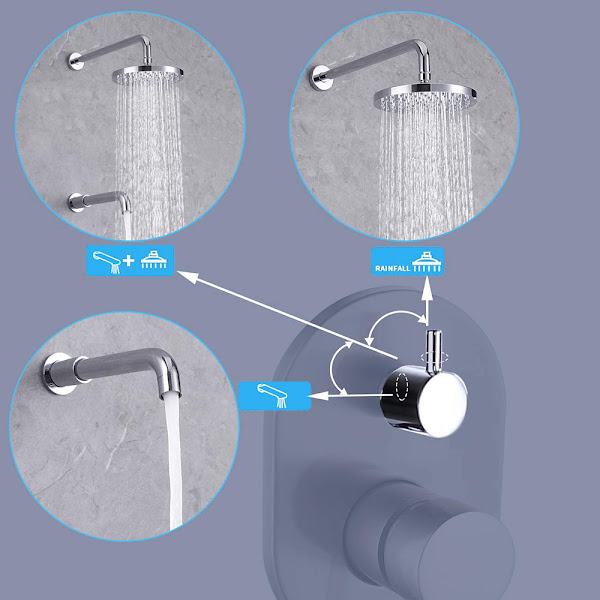 +

RAINFALL