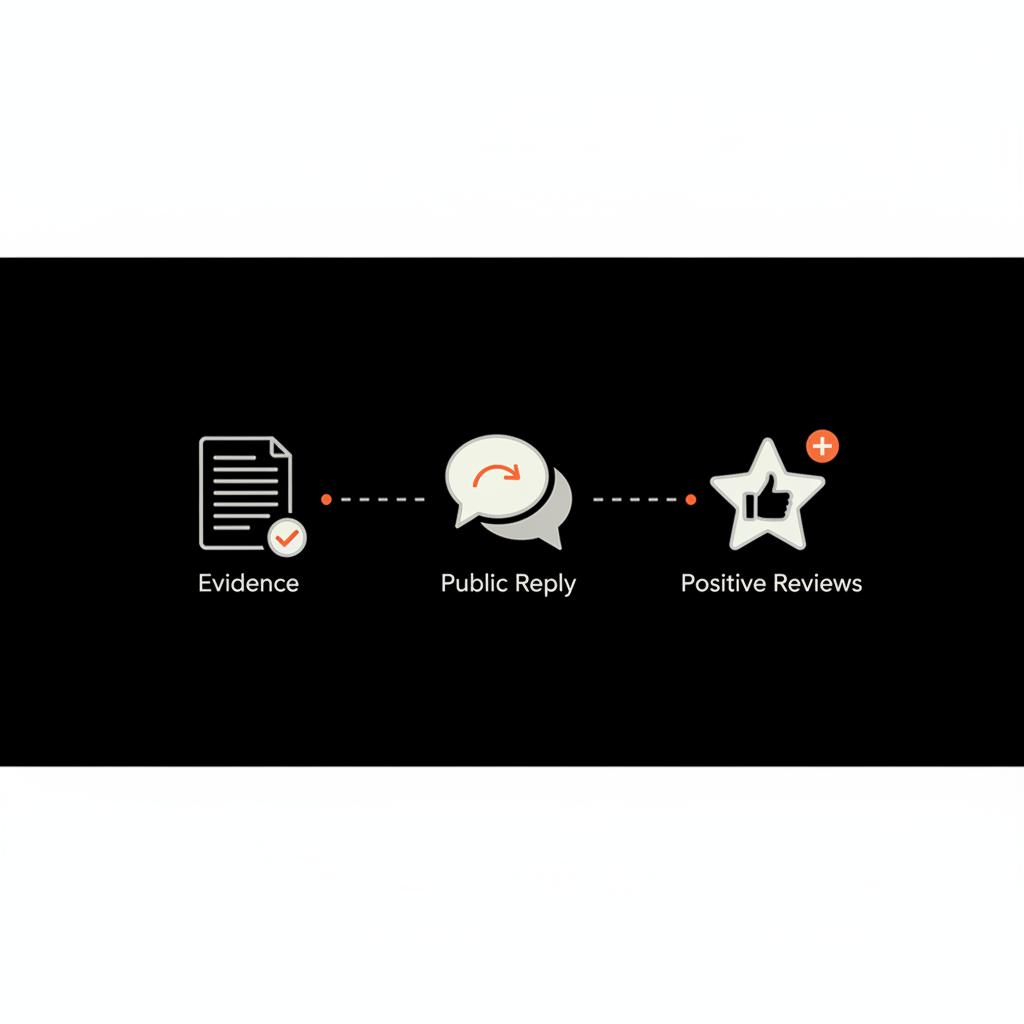 Evidence

Public Reply

Positive Reviews