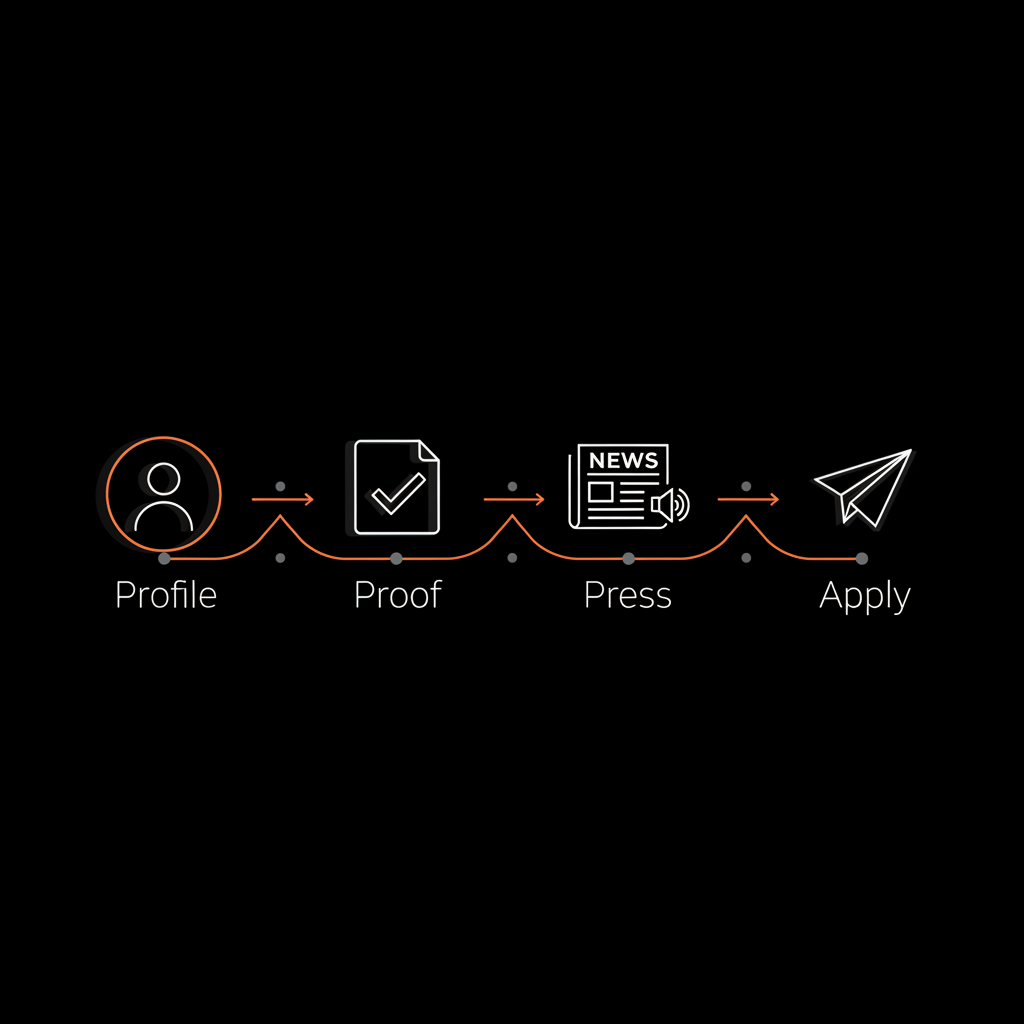 NEWS

Profile Proof Press Apply