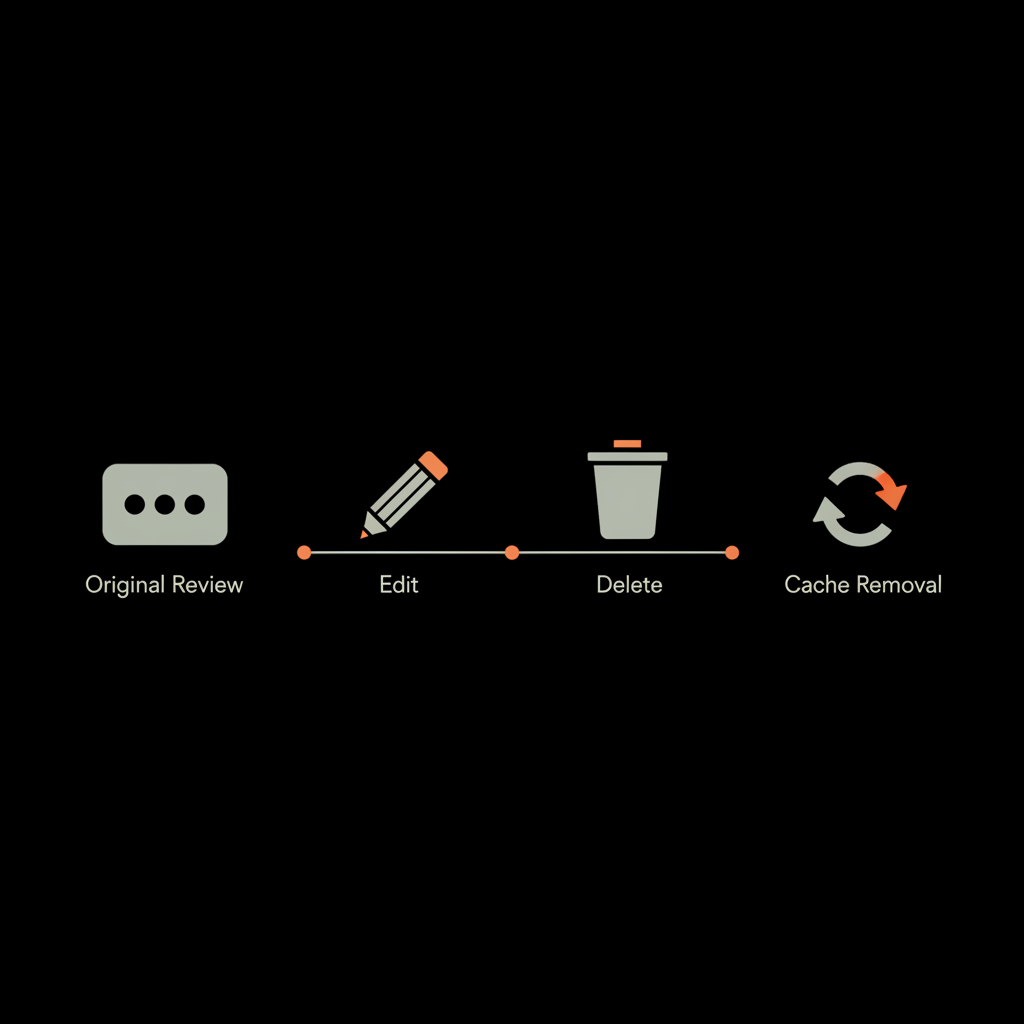 Original Review

Edit

Delete

Cache Removal