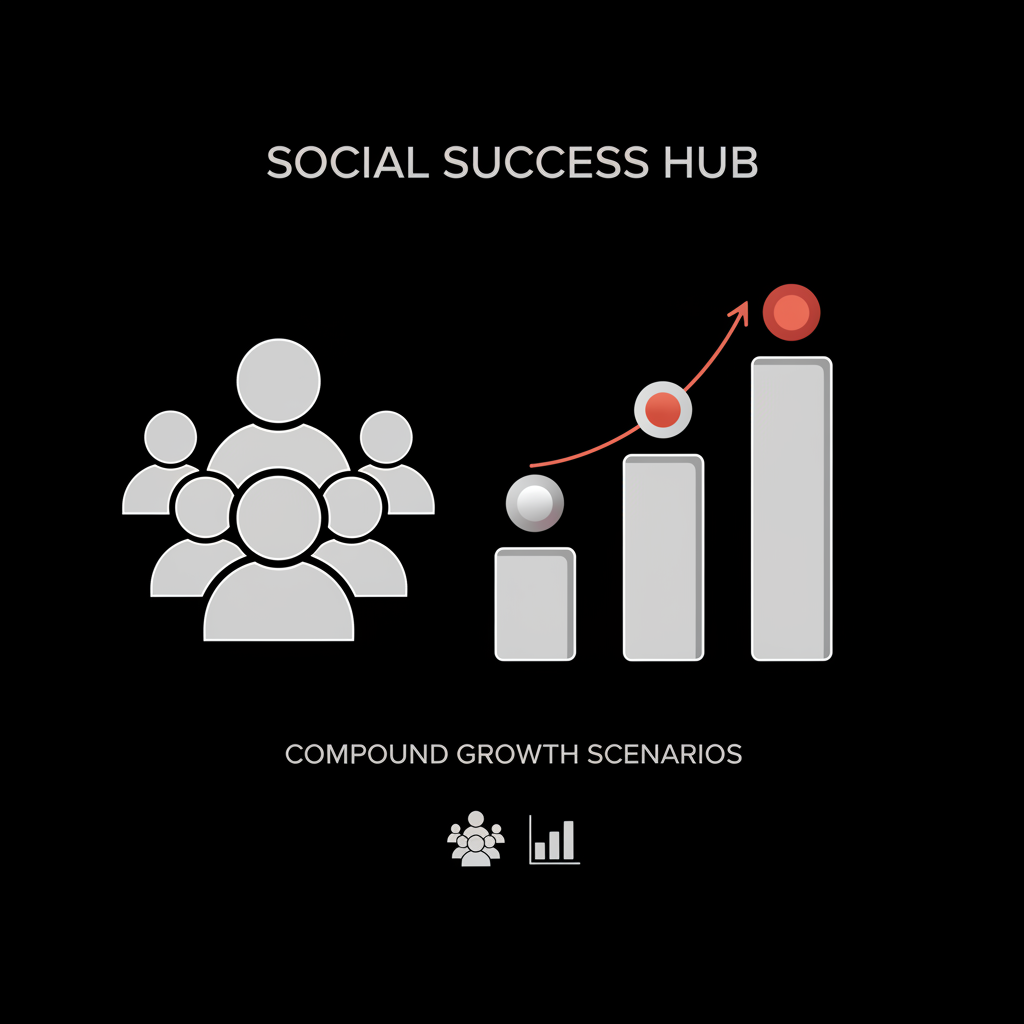 SOCIAL SUCCESS HUB

COMPOUND GROWTH SCENARIOS