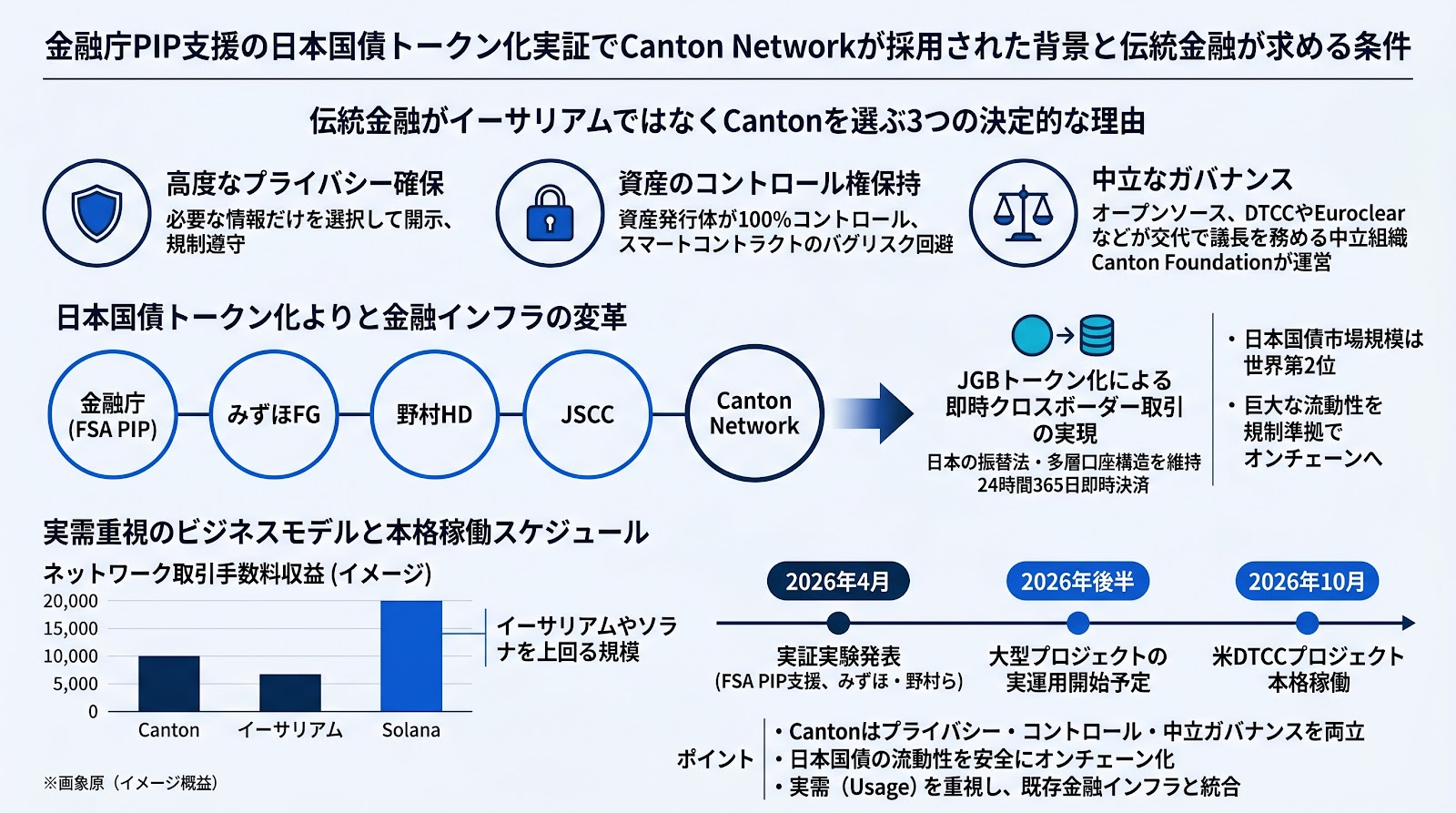 金融庁PIP支援の日本国債トークン化実証でCanton Networkが採用された背景と伝統金融が求める条件

伝統金融がイーサリアムではなくCantonを選ぶ3つの決定的な理由

高度なプライバシー確保
必要な情報だけを選択して開示、規制遵守

資産のコントロール権保持
資産発行体が100%コントロール、スマートコントラクトのバグリスク回避

中立なガバナンス
オープンソース、DTCCやEuroclearなどが交代で議長を務める中立組織Canton Foundationが運営

日本国債トークン化よりと金融インフラの変革

金融庁 (FSA PIP)

みずほFG

野村HD

JSCC

Canton Network

JGBトークン化による即時クロスボーダー取引の実現
日本の振替法・多層口座構造を維持
24時間365日即時決済

・日本国債市場規模は世界第2位
・巨大な流動性を規制準拠でオンチェーンへ

実需重視のビジネスモデルと本格稼働スケジュール

ネットワーク取引手数料収益 (イメージ)

20,000
15,000
10,000
5,000
0
Canton
イーサリアム
Solana

イーサリアムやソラナを上回る規模

※画象原（イメージ概益）

2026年4月
実証実験発表
(FSA PIP支援、みずほ・野村ら)

2026年後半
大型プロジェクトの実運用開始予定

2026年10月
米DTCCプロジェクト本格稼働

ポイント
・Cantonはプライバシー・コントロール・中立ガバナンスを両立
・日本国債の流動性を安全にオンチェーン化
・実需（Usage）を重視し、既存金融インフラと統合