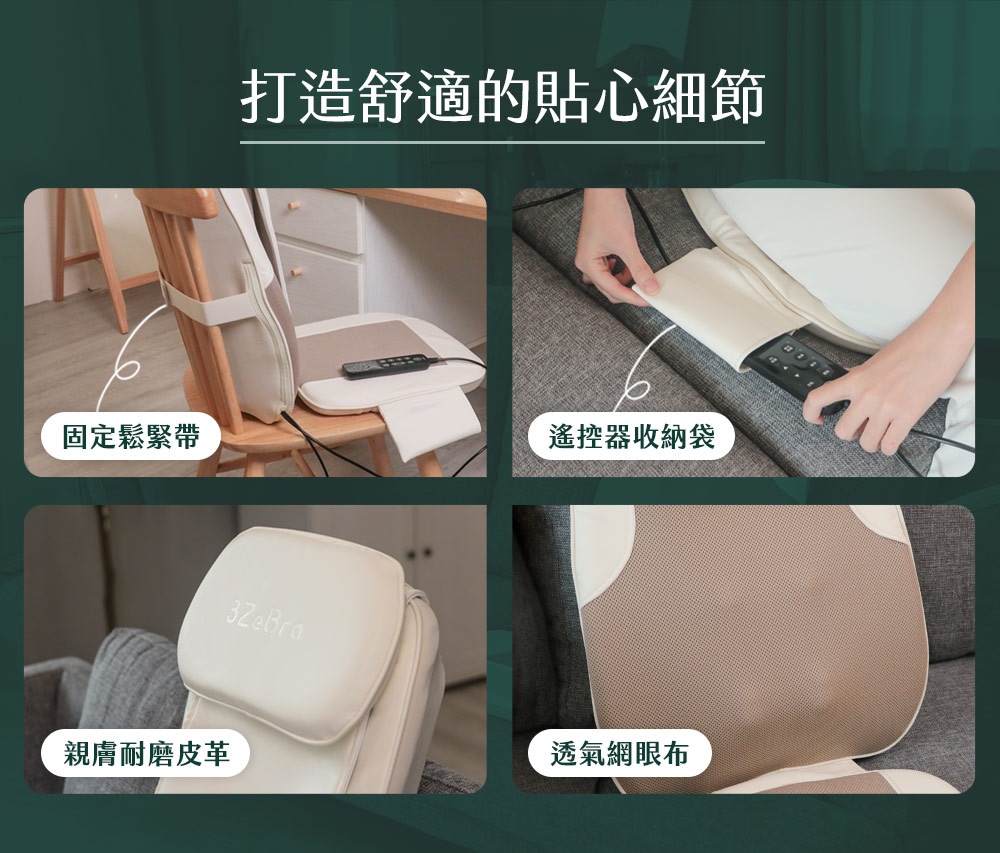 打造舒適的貼心細節

固定鬆緊帶

遙控器收納袋

3ZeBra

親膚耐磨皮革

透氣網眼布