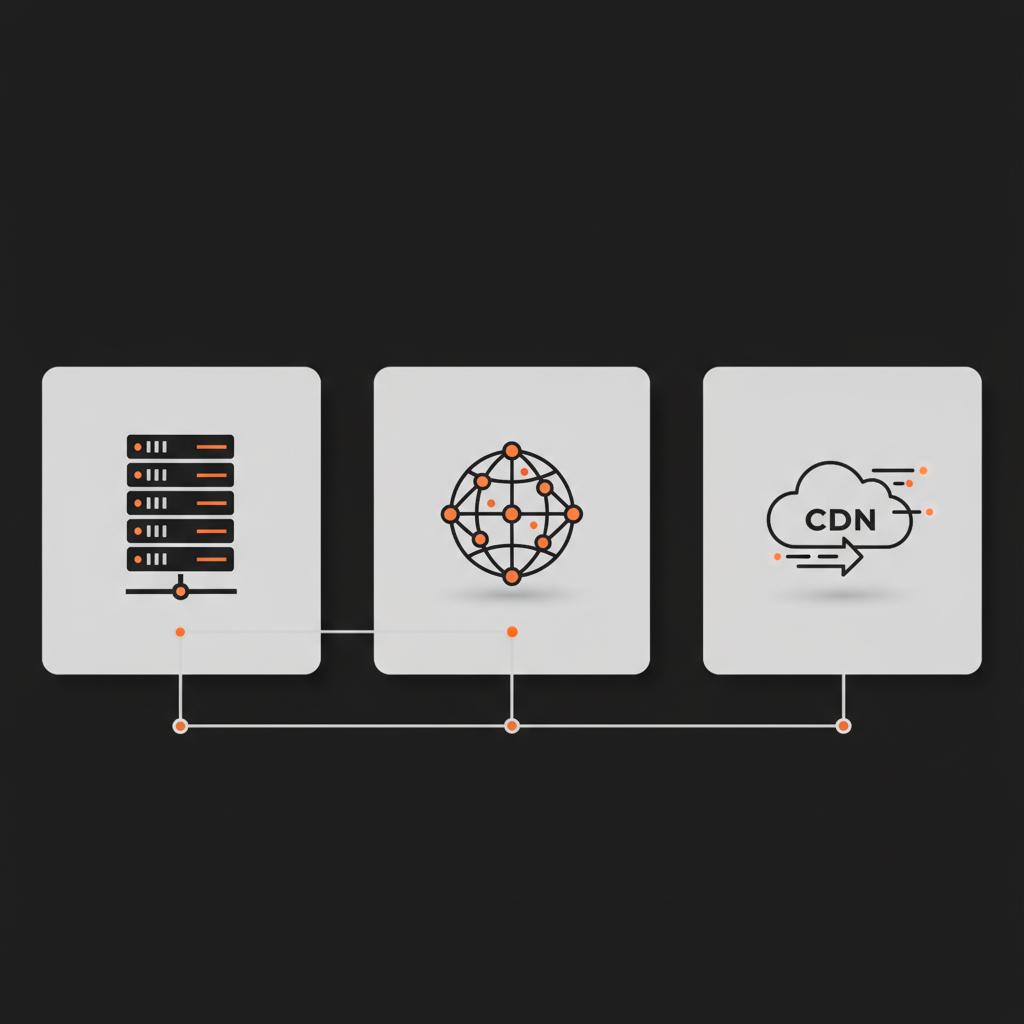 CDN