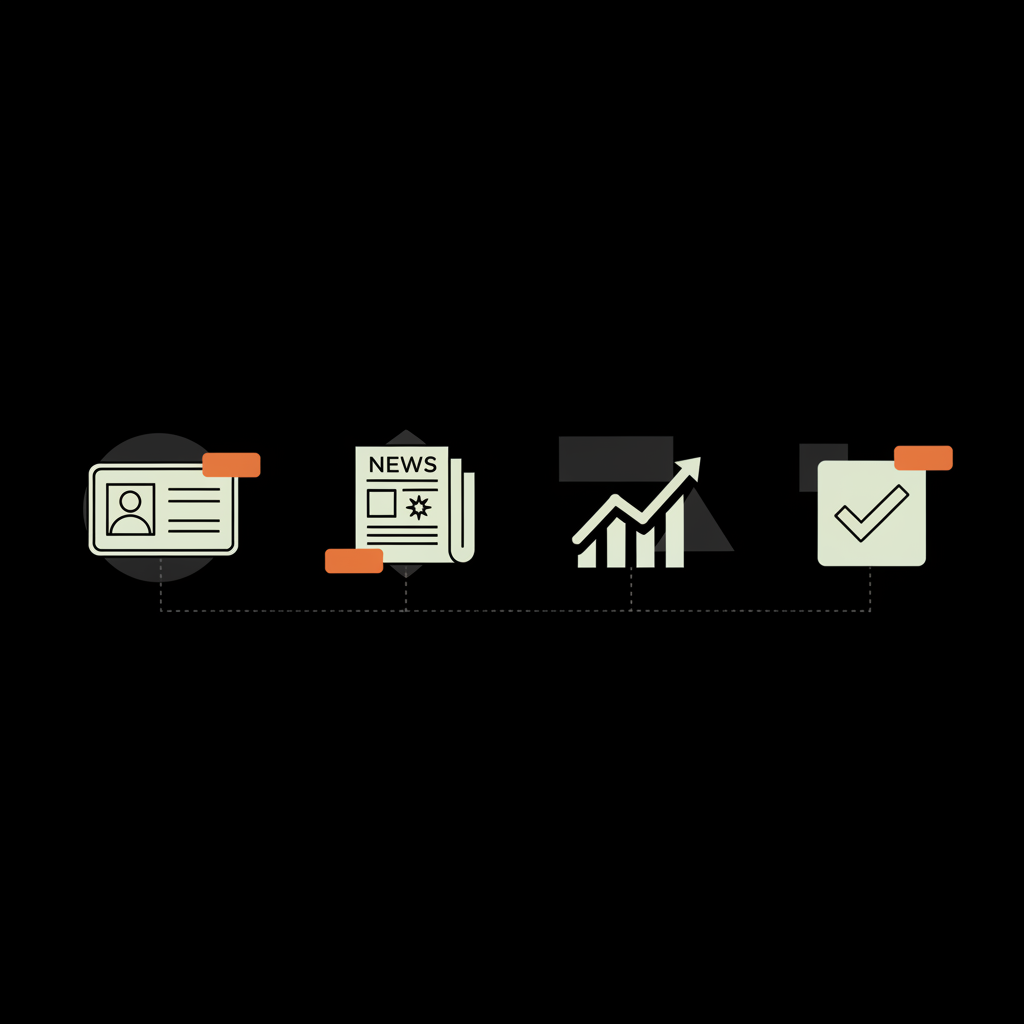 NEWS