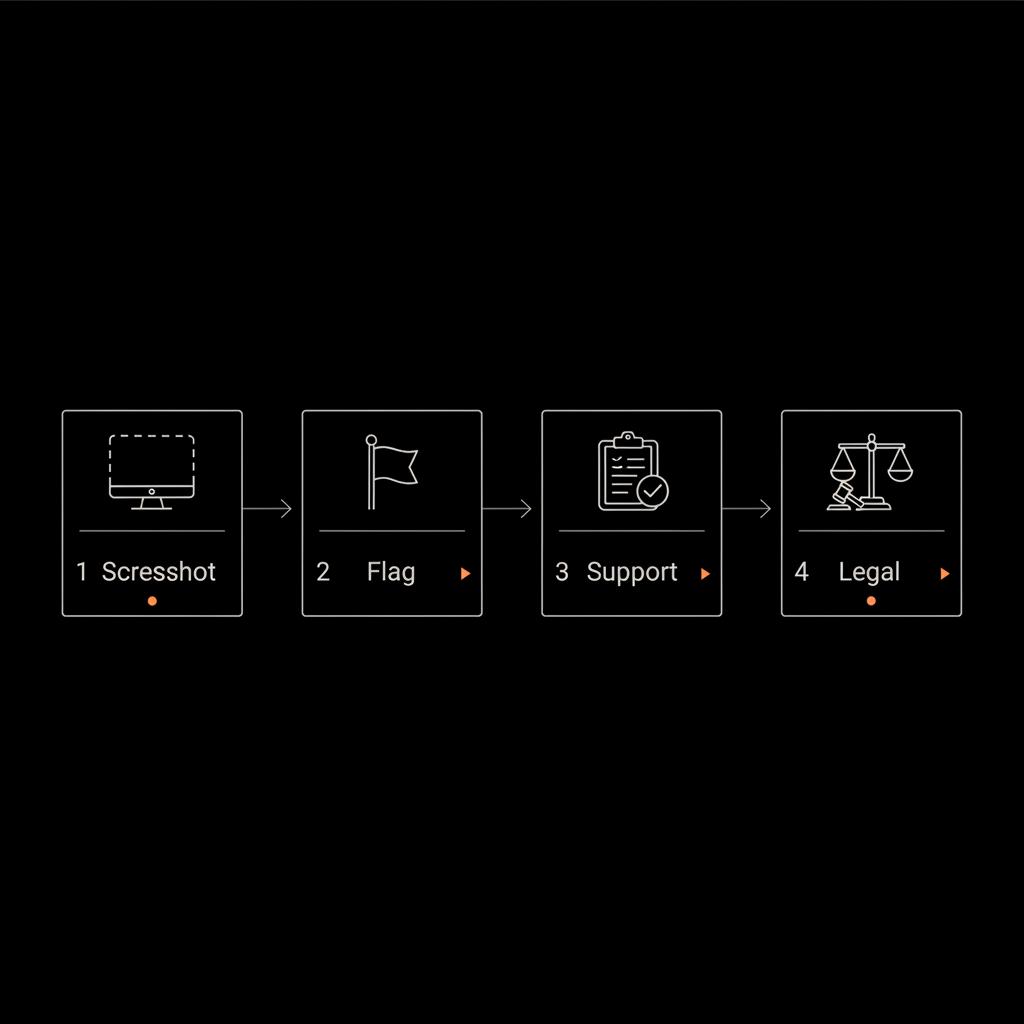 1 Scresshot

2 Flag

3 Support

4 Legal