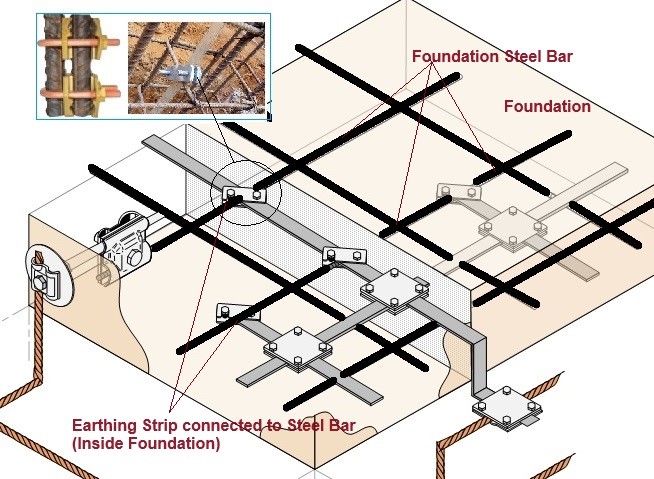 Foundation Steel Bar

Foundation

Earthing Strip connected to Steel Bar
(Inside Foundation)