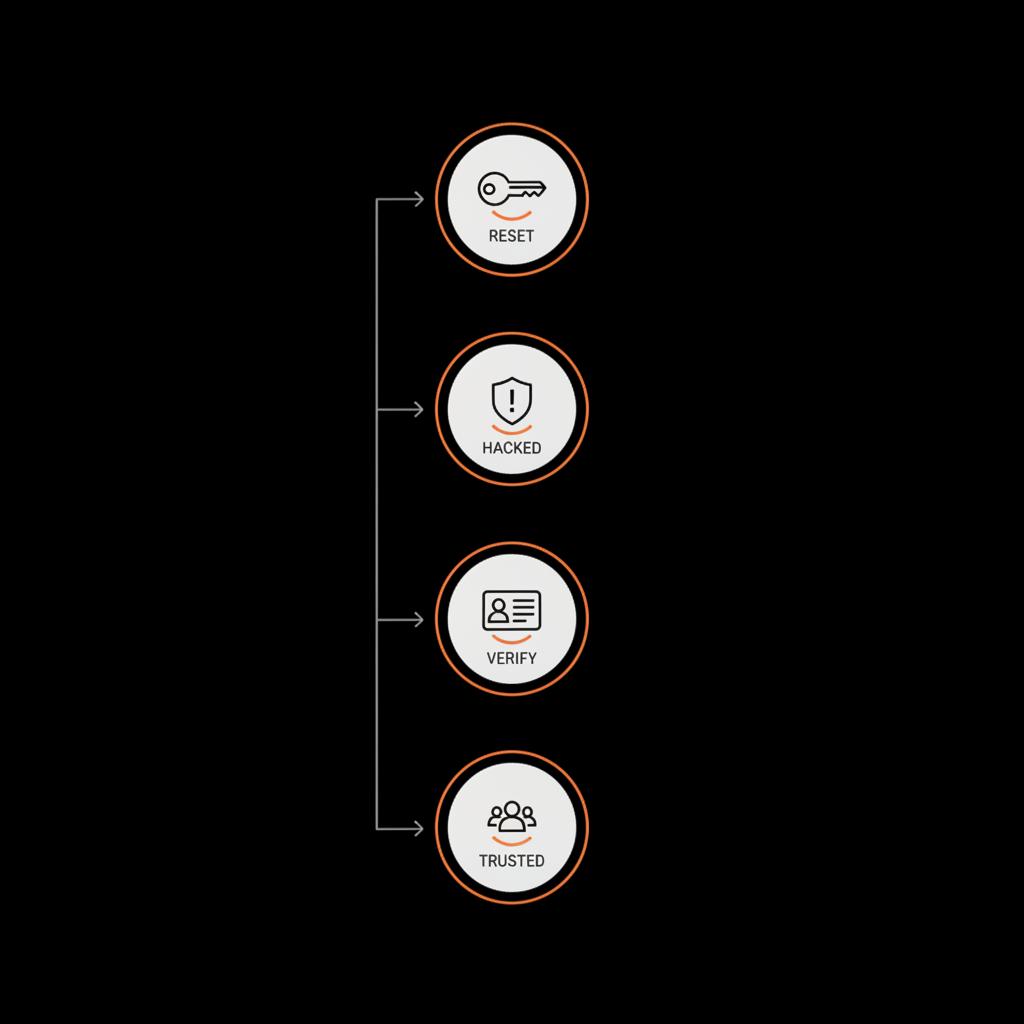 RESET

HACKED

VERIFY

TRUSTED