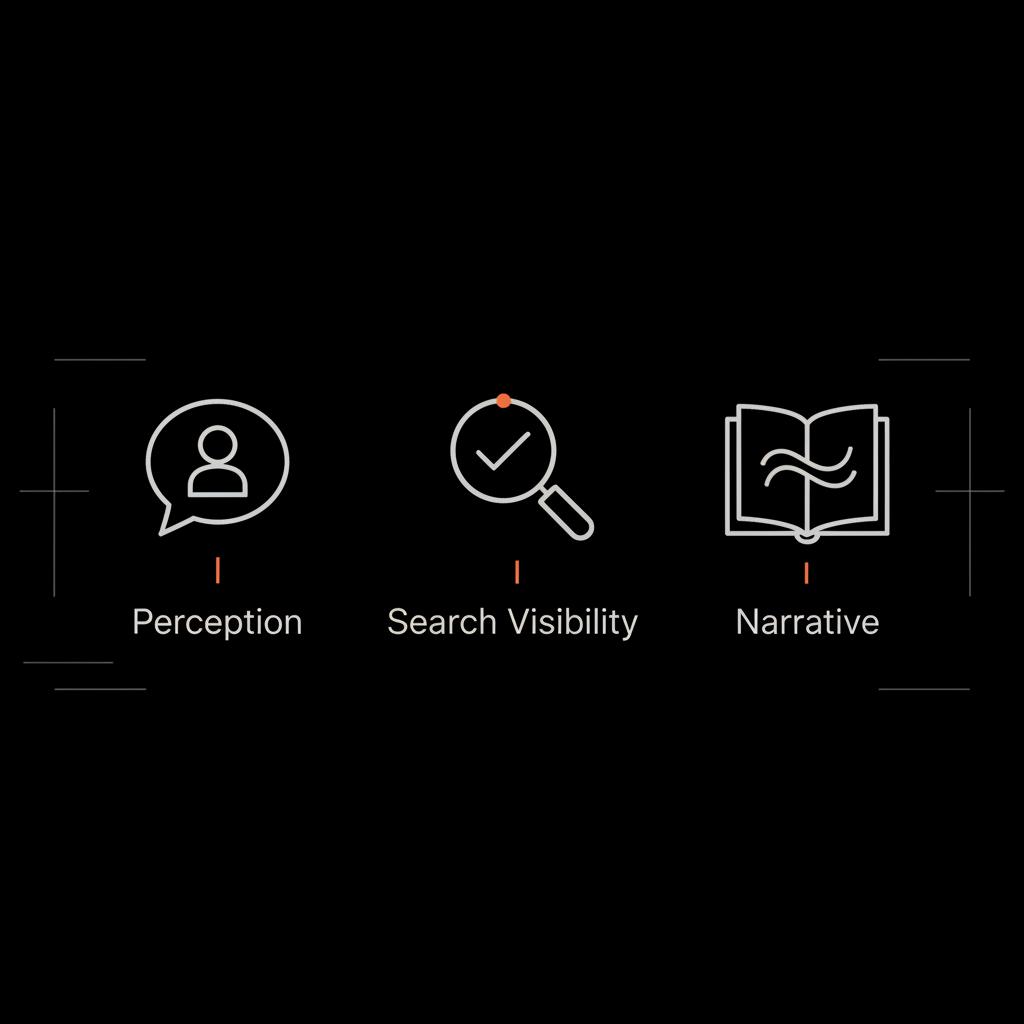 Perception

Search Visibility

Narrative