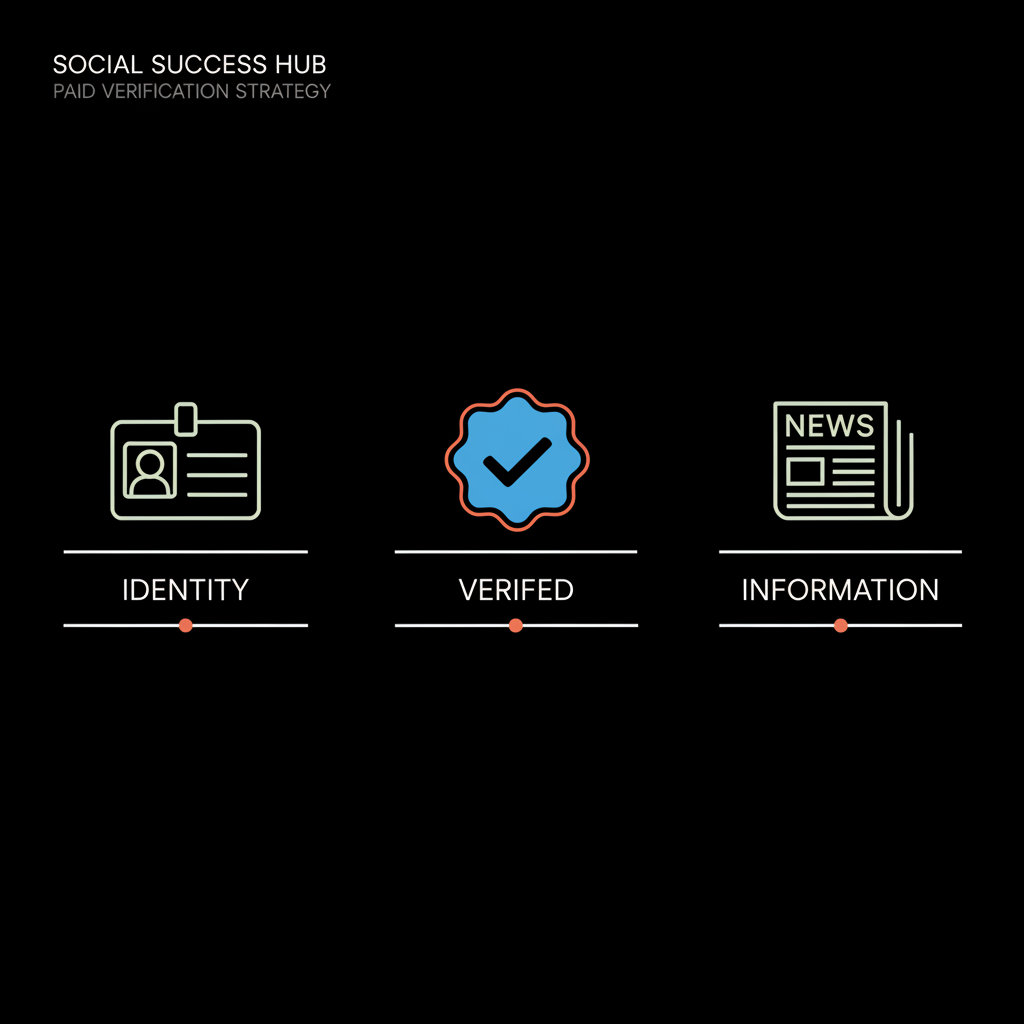 SOCIAL SUCCESS HUB
PAID VERIFICATION STRATEGY

NEWS

IDENTITY

VERIFED

INFORMATION