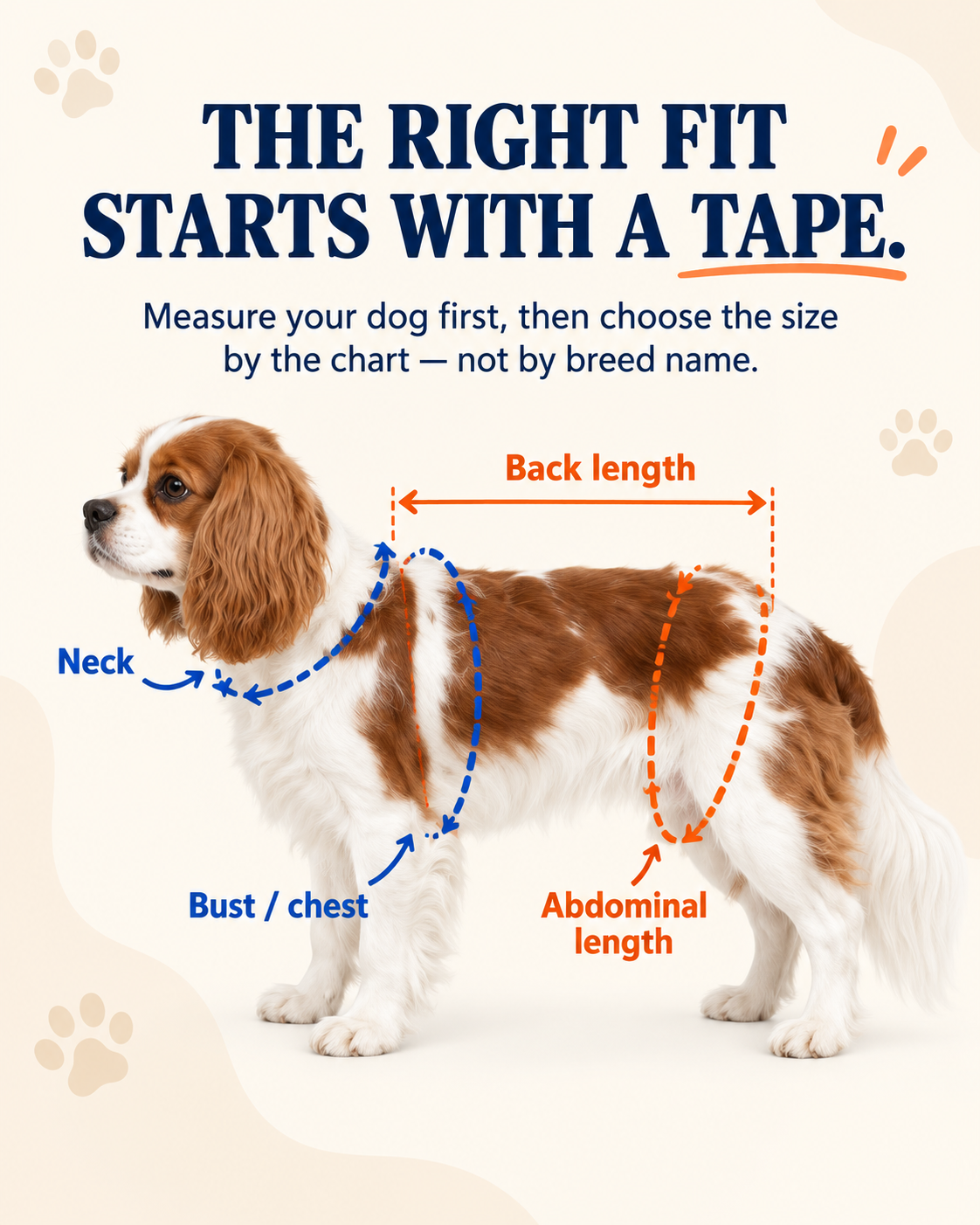 THE RIGHT FIT STARTS WITH A TAPE.

Measure your dog first, then choose the size by the chart — not by breed name.

Back length

Neck

Bust / chest

Abdominal length