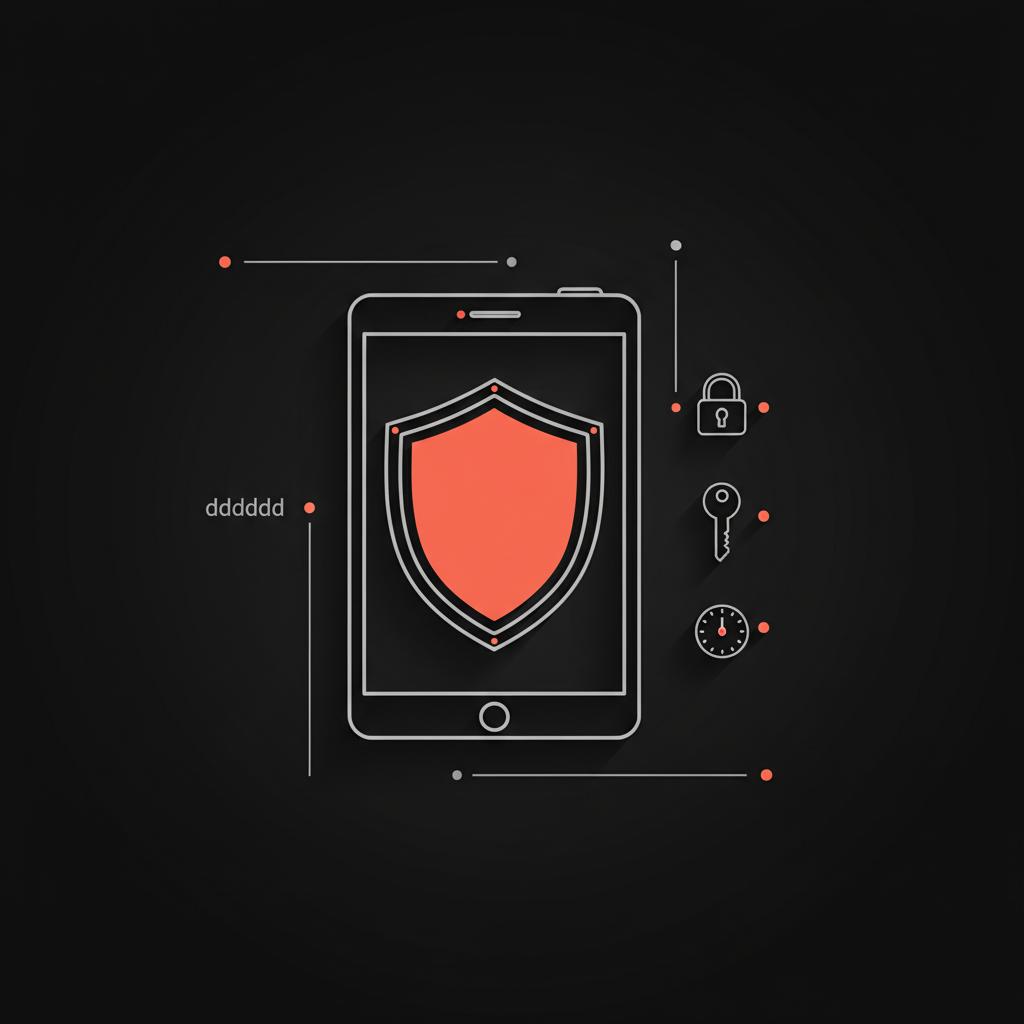 dddddd