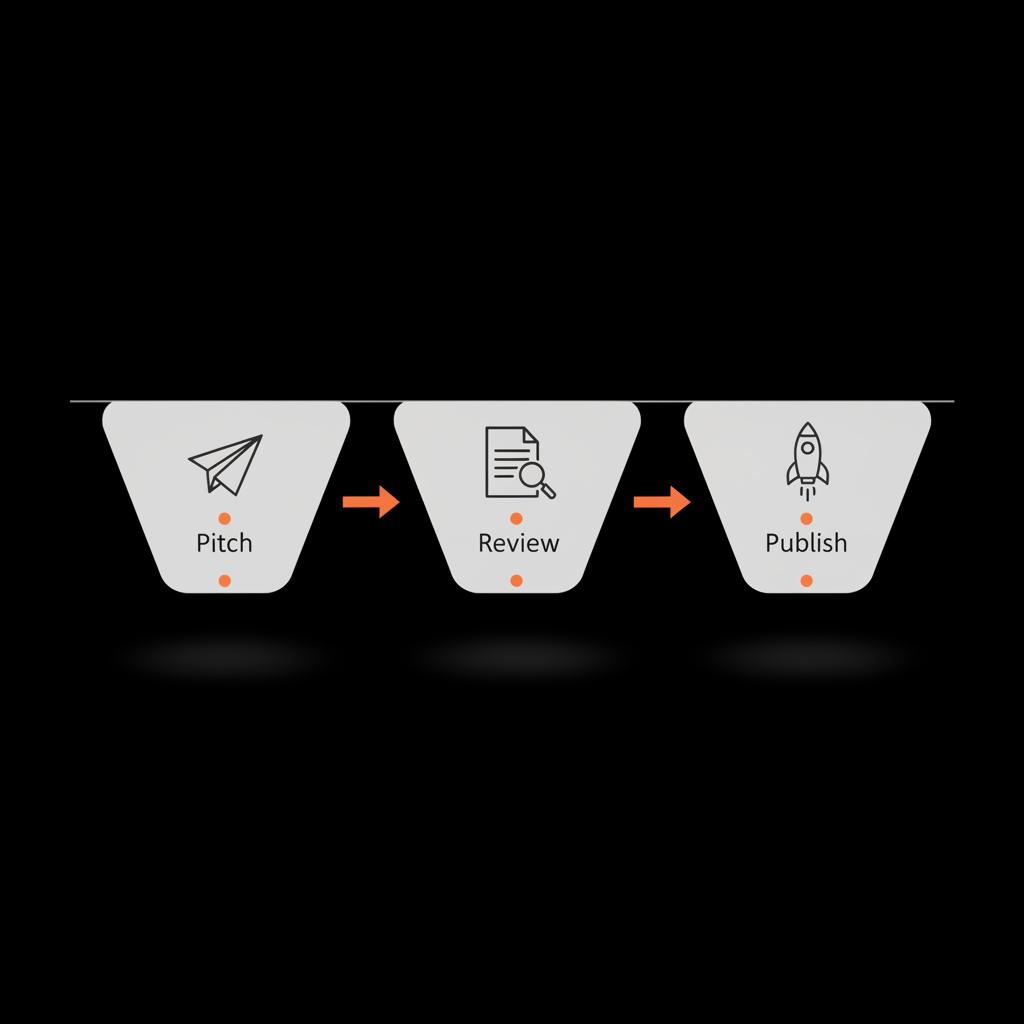 Pitch

Review

Publish